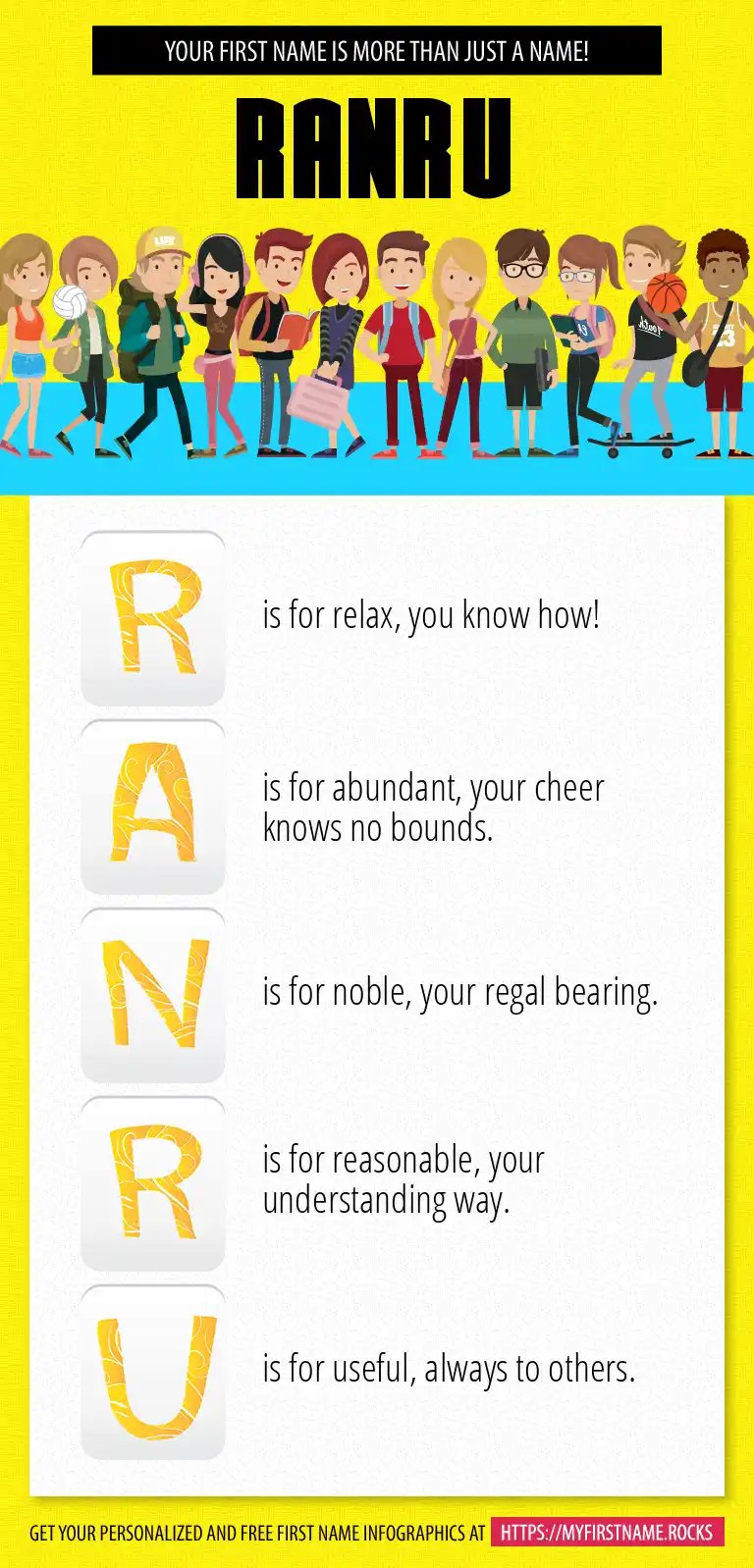 YOUR FIRST NAME IS MORE THAN JUST A NAME!

RANRU

R is for relax, you know how!

A is for abundant, your cheer knows no bounds.

N is for noble, your regal bearing.

R is for reasonable, your understanding way.

U is for useful, always to others.

GET YOUR PERSONALIZED AND FREE FIRST NAME INFOGRAPHICS AT HTTPS://MYFIRSTNAME.ROCKS