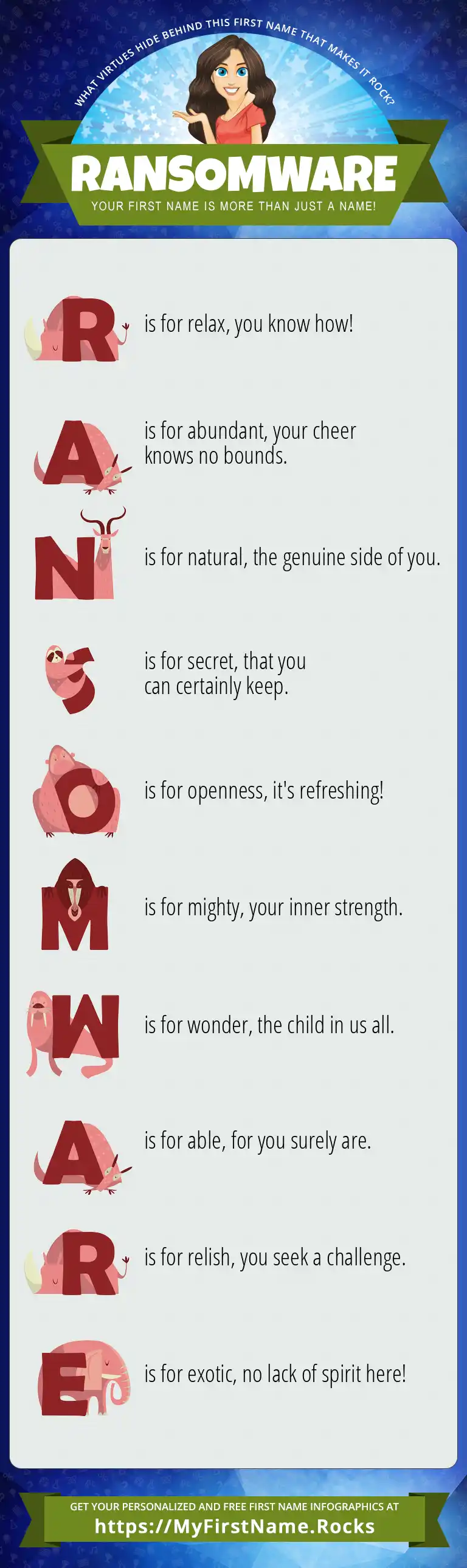 WHAT VIRTUES HIDE BEHIND THIS FIRST NAME THAT MAKES IT ROCK?

RANSOMWARE

YOUR FIRST NAME IS MORE THAN JUST A NAME!

R is for relax, you know how!

A is for abundant, your cheer knows no bounds.

N is for natural, the genuine side of you.

S is for secret, that you can certainly keep.

O is for openness, it's refreshing!

M is for mighty, your inner strength.

W is for wonder, the child in us all.

A is for able, for you surely are.

R is for relish, you seek a challenge.

E is for exotic, no lack of spirit here!

GET YOUR PERSONALIZED AND FREE FIRST NAME INFOGRAPHICS AT

https://MyFirstName.Rocks