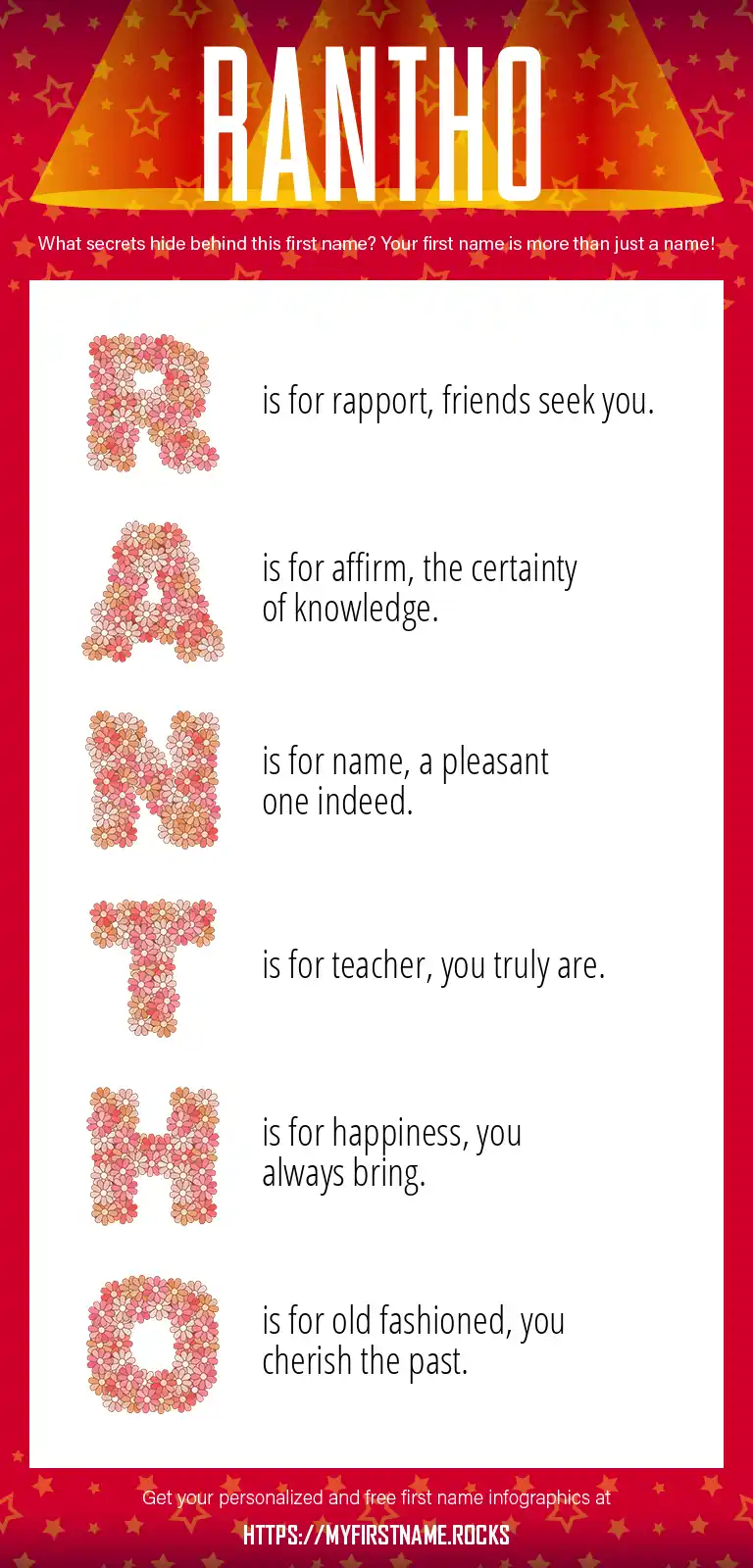 RANTHO

What secrets hide behind this first name? Your first name is more than just a name!

R is for rapport, friends seek you.

A is for affirm, the certainty of knowledge.

N is for name, a pleasant one indeed.

T is for teacher, you truly are.

H is for happiness, you always bring.

O is for old fashioned, you cherish the past.

Get your personalized and free first name infographics at

HTTPS://MYFIRSTNAME.ROCKS