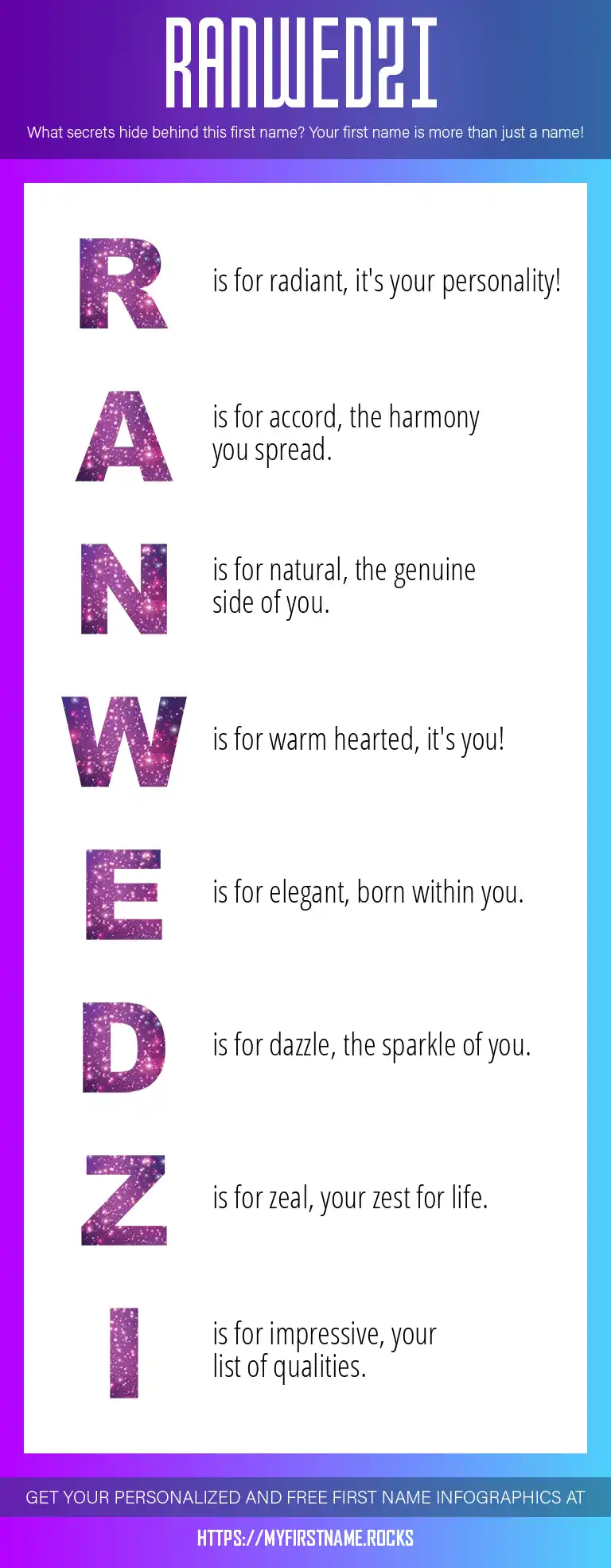 RANWEDZI

What secrets hide behind this first name? Your first name is more than just a name!

R is for radiant, it's your personality!

A is for accord, the harmony you spread.

N is for natural, the genuine side of you.

W is for warm hearted, it's you!

E is for elegant, born within you.

D is for dazzle, the sparkle of you.

Z is for zeal, your zest for life.

I is for impressive, your list of qualities.

GET YOUR PERSONALIZED AND FREE FIRST NAME INFOGRAPHICS AT

HTTPS://MYFIRSTNAME.ROCKS