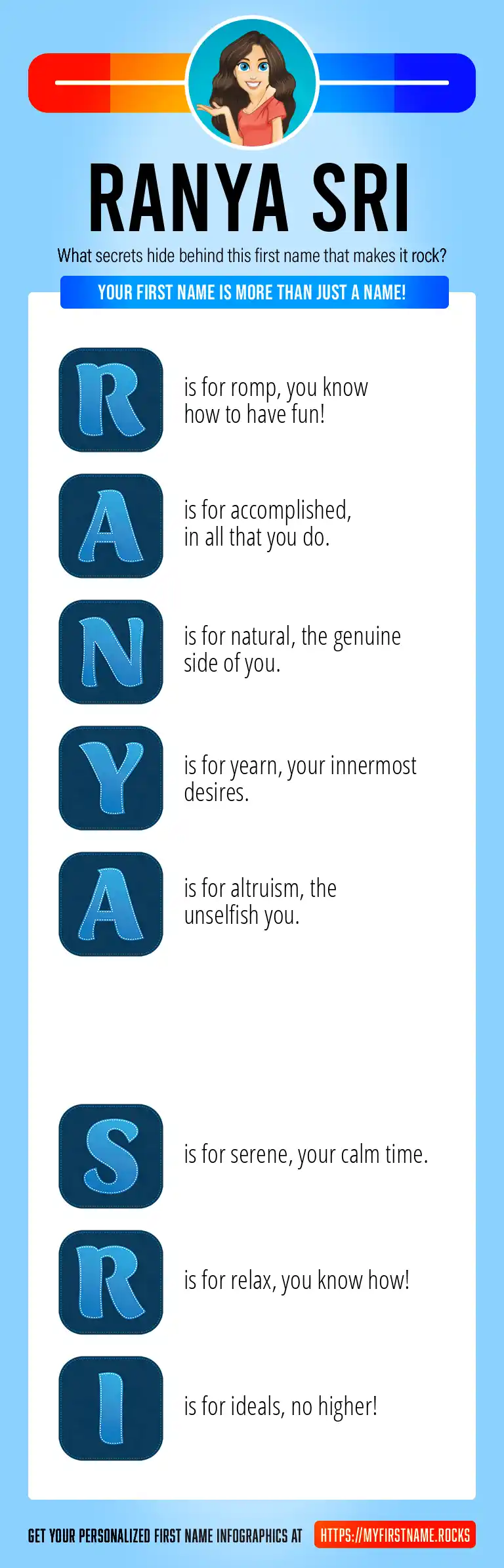 RANYA SRI

What secrets hide behind this first name that makes it rock?

YOUR FIRST NAME IS MORE THAN JUST A NAME!

R is for romp, you know how to have fun!

A is for accomplished, in all that you do.

N is for natural, the genuine side of you.

Y is for yearn, your innermost desires.

A is for altruism, the unselfish you.

S is for serene, your calm time.

R is for relax, you know how!

I is for ideals, no higher!

GET YOUR PERSONALIZED FIRST NAME INFOGRAPHICS AT HTTPS://MYFIRSTNAME.ROCKS