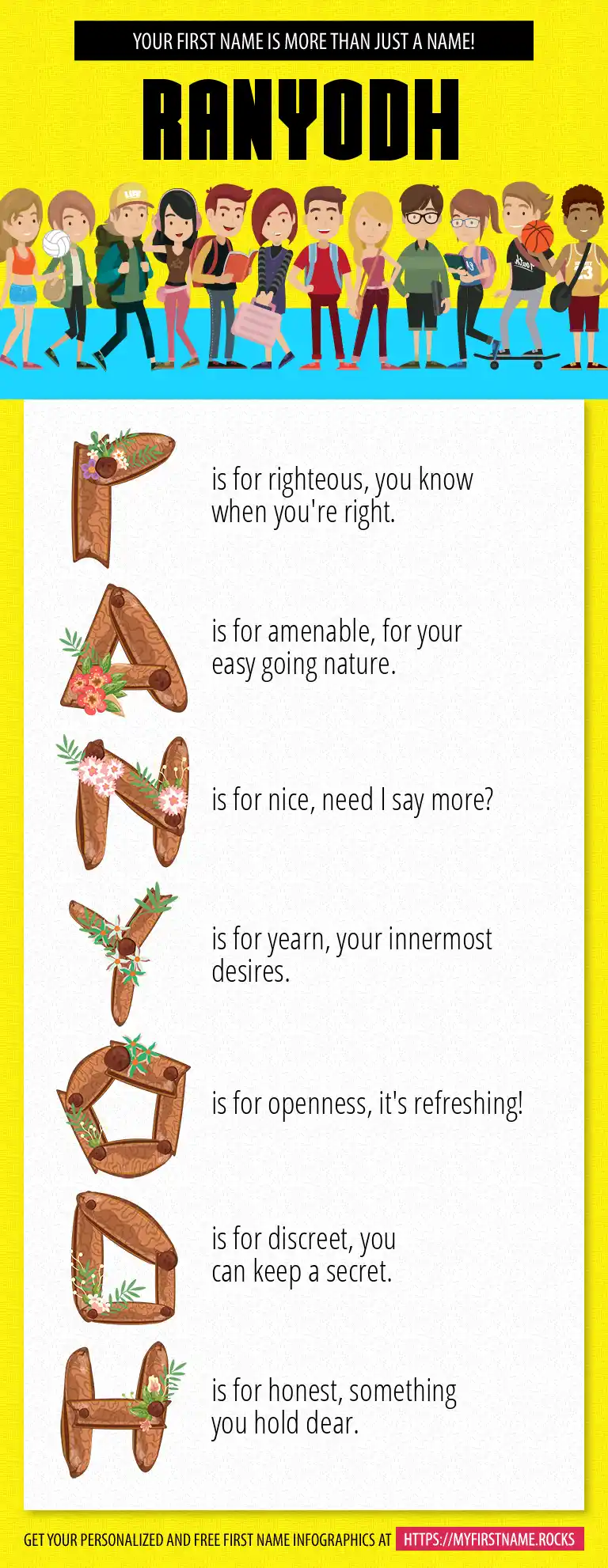 YOUR FIRST NAME IS MORE THAN JUST A NAME!

RANYODH

R is for righteous, you know when you're right.

A is for amenable, for your easy going nature.

N is for nice, need I say more?

Y is for yearn, your innermost desires.

O is for openness, it's refreshing!

D is for discreet, you can keep a secret.

H is for honest, something you hold dear.

GET YOUR PERSONALIZED AND FREE FIRST NAME INFOGRAPHICS AT HTTPS://MYFIRSTNAME.ROCKS