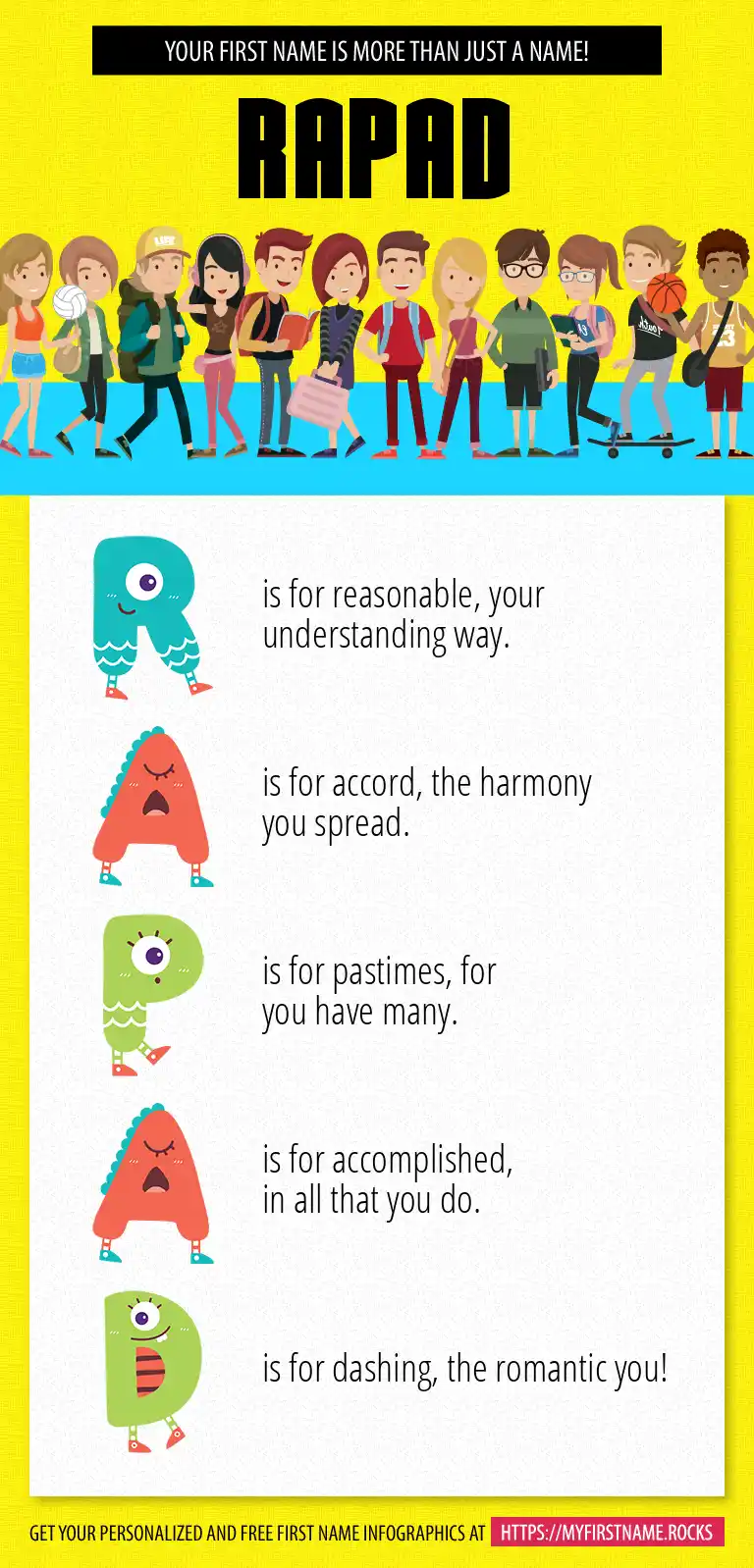 YOUR FIRST NAME IS MORE THAN JUST A NAME!

RAPAD

R is for reasonable, your understanding way.

A is for accord, the harmony you spread.

P is for pastimes, for you have many.

A is for accomplished, in all that you do.

D is for dashing, the romantic you!

GET YOUR PERSONALIZED AND FREE FIRST NAME INFOGRAPHICS AT HTTPS://MYFIRSTNAME.ROCKS