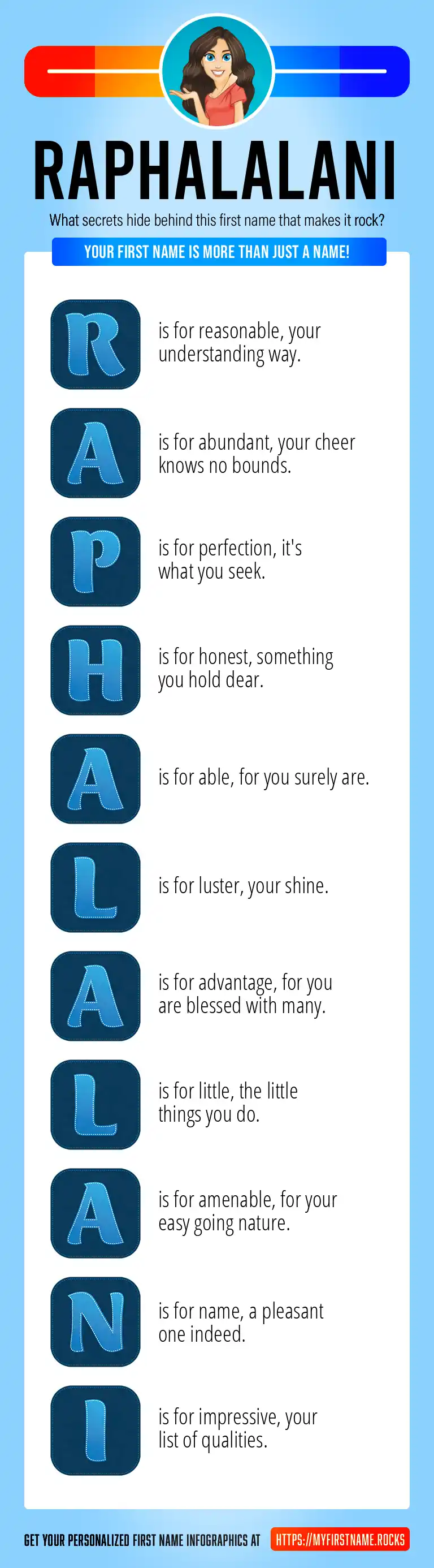 RAPHALALANI

What secrets hide behind this first name that makes it rock?

YOUR FIRST NAME IS MORE THAN JUST A NAME!

R is for reasonable, your understanding way.

A is for abundant, your cheer knows no bounds.

P is for perfection, it's what you seek.

H is for honest, something you hold dear.

A is for able, for you surely are.

L is for luster, your shine.

A is for advantage, for you are blessed with many.

L is for little, the little things you do.

A is for amenable, for your easy going nature.

N is for name, a pleasant one indeed.

I is for impressive, your list of qualities.

GET YOUR PERSONALIZED FIRST NAME INFOGRAPHICS AT HTTPS://MYFIRSTNAME.ROCKS