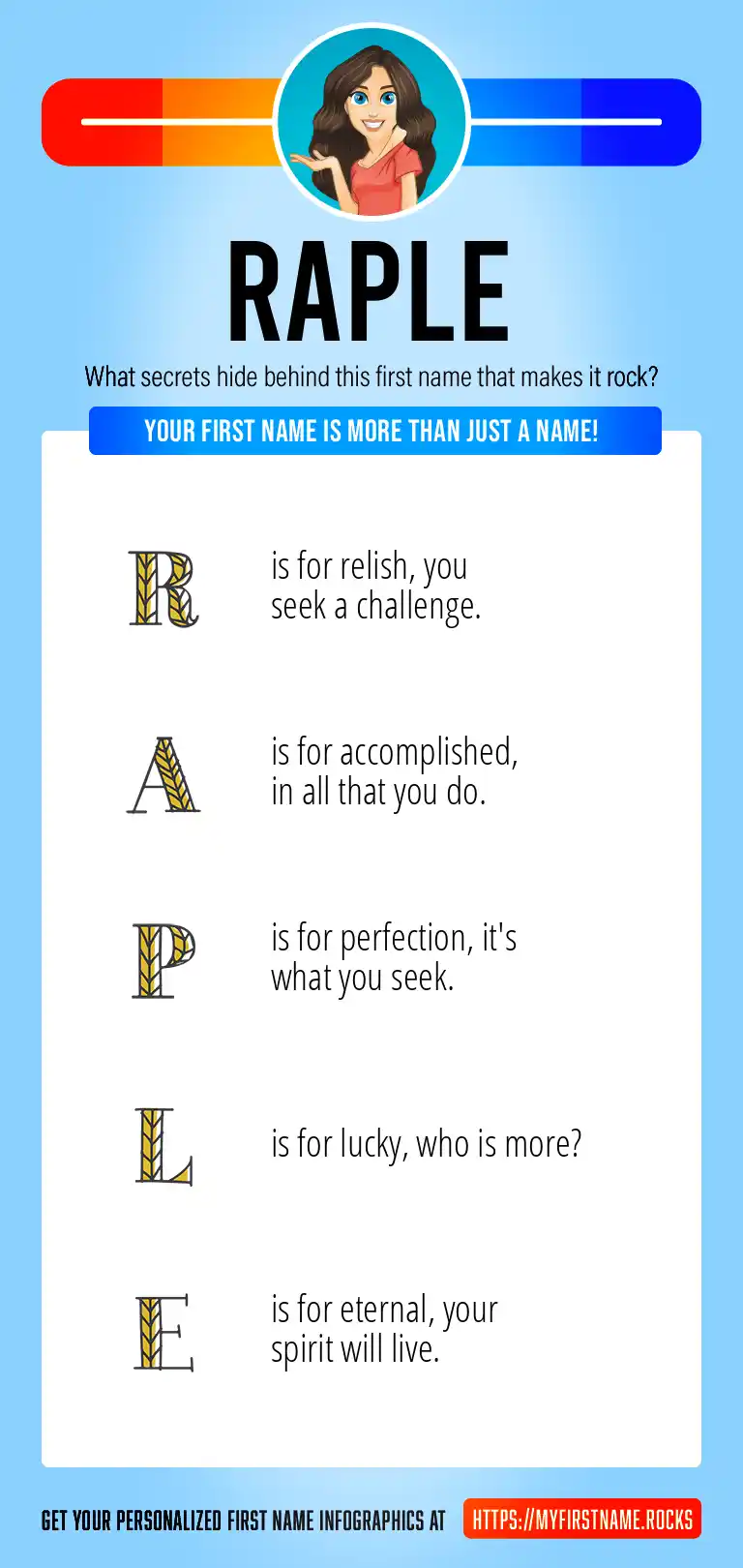 RAPLE

What secrets hide behind this first name that makes it rock?

YOUR FIRST NAME IS MORE THAN JUST A NAME!

R is for relish, you seek a challenge.

A is for accomplished, in all that you do.

P is for perfection, it's what you seek.

L is for lucky, who is more?

E is for eternal, your spirit will live.

GET YOUR PERSONALIZED FIRST NAME INFOGRAPHICS AT HTTPS://MYFIRSTNAME.ROCKS