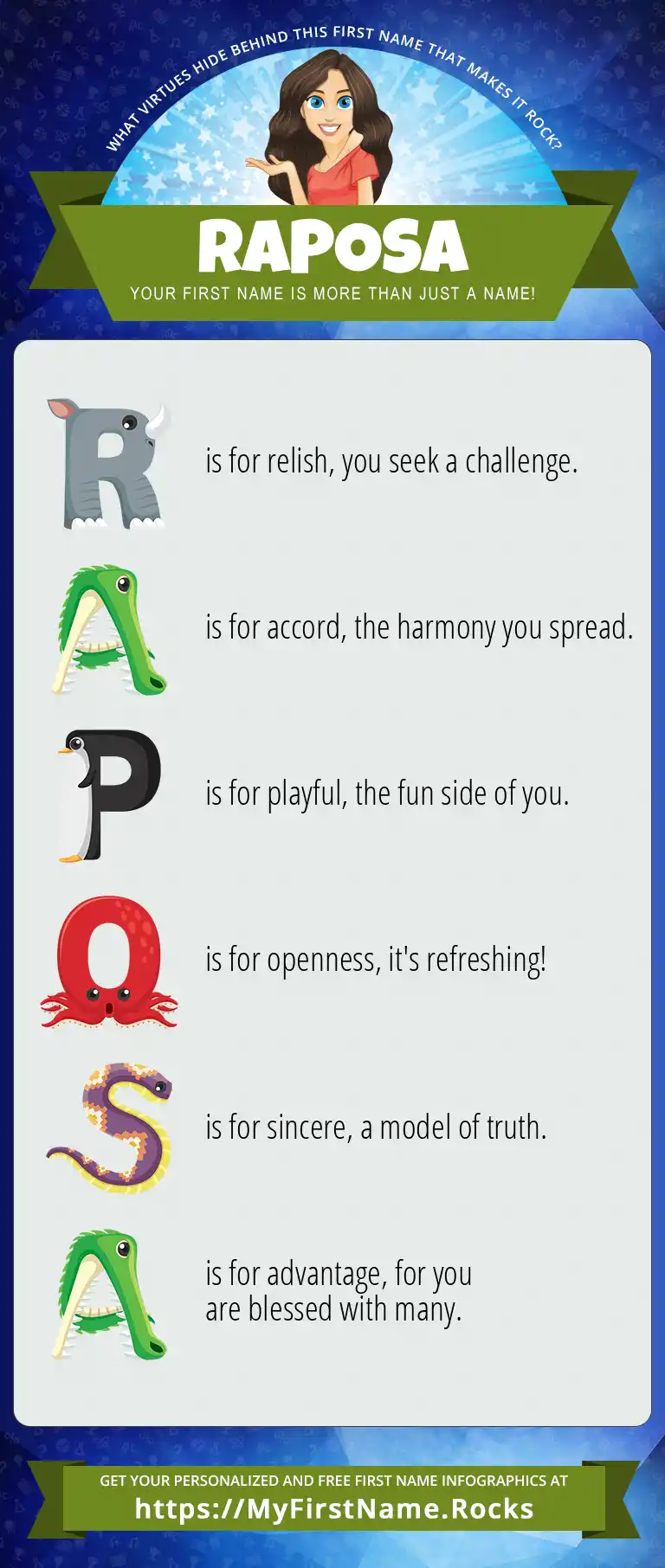 WHAT VIRTUES HIDE BEHIND THIS FIRST NAME THAT MAKES IT ROCK?

RAPOSA

YOUR FIRST NAME IS MORE THAN JUST A NAME!

R is for relish, you seek a challenge.

A is for accord, the harmony you spread.

P is for playful, the fun side of you.

O is for openness, it's refreshing!

S is for sincere, a model of truth.

A is for advantage, for you are blessed with many.

GET YOUR PERSONALIZED AND FREE FIRST NAME INFOGRAPHICS AT

https://MyFirstName.Rocks