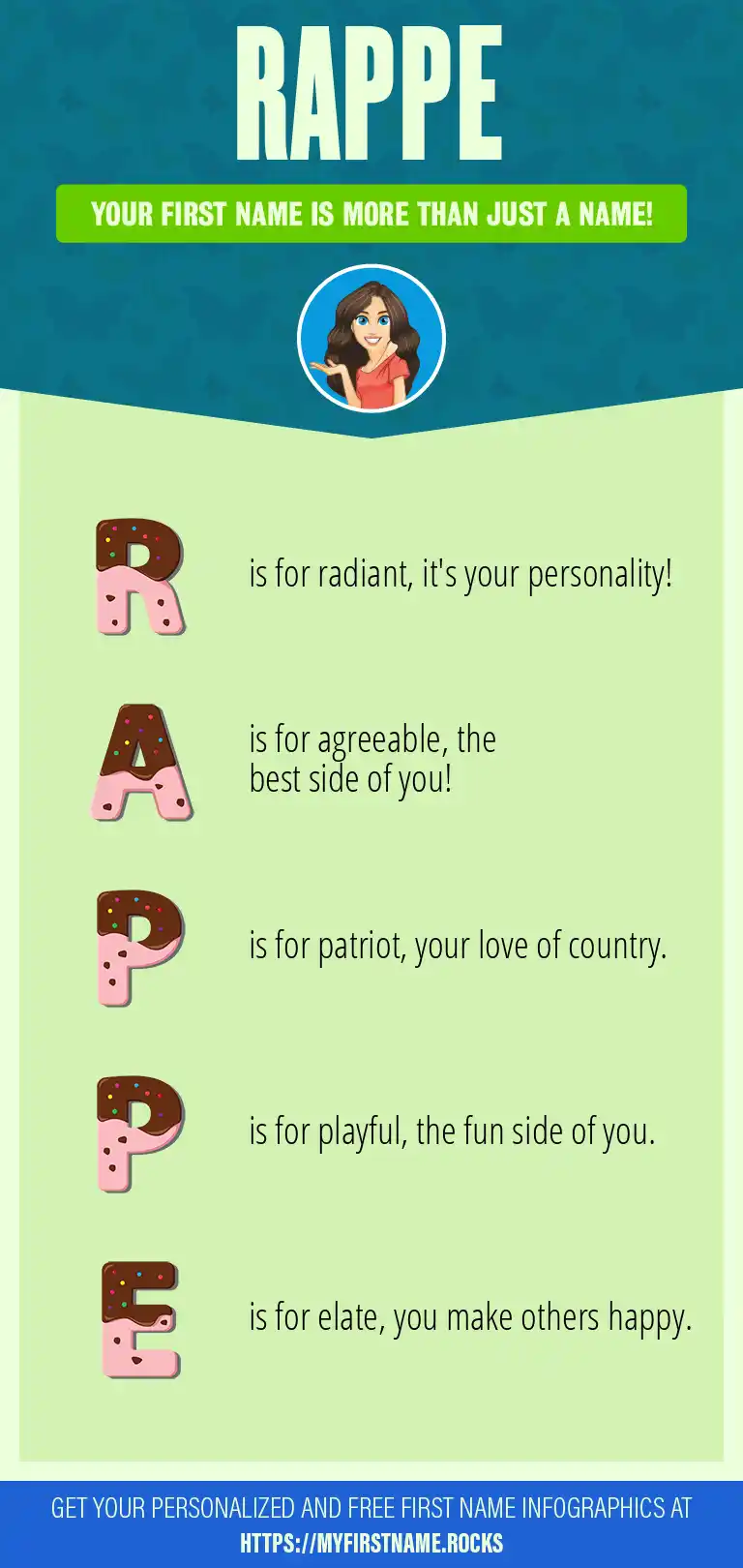 RAPPE

YOUR FIRST NAME IS MORE THAN JUST A NAME!

R is for radiant, it's your personality!

A is for agreeable, the best side of you!

P is for patriot, your love of country.

P is for playful, the fun side of you.

E is for elate, you make others happy.

GET YOUR PERSONALIZED AND FREE FIRST NAME INFOGRAPHICS AT HTTPS://MYFIRSTNAME.ROCKS