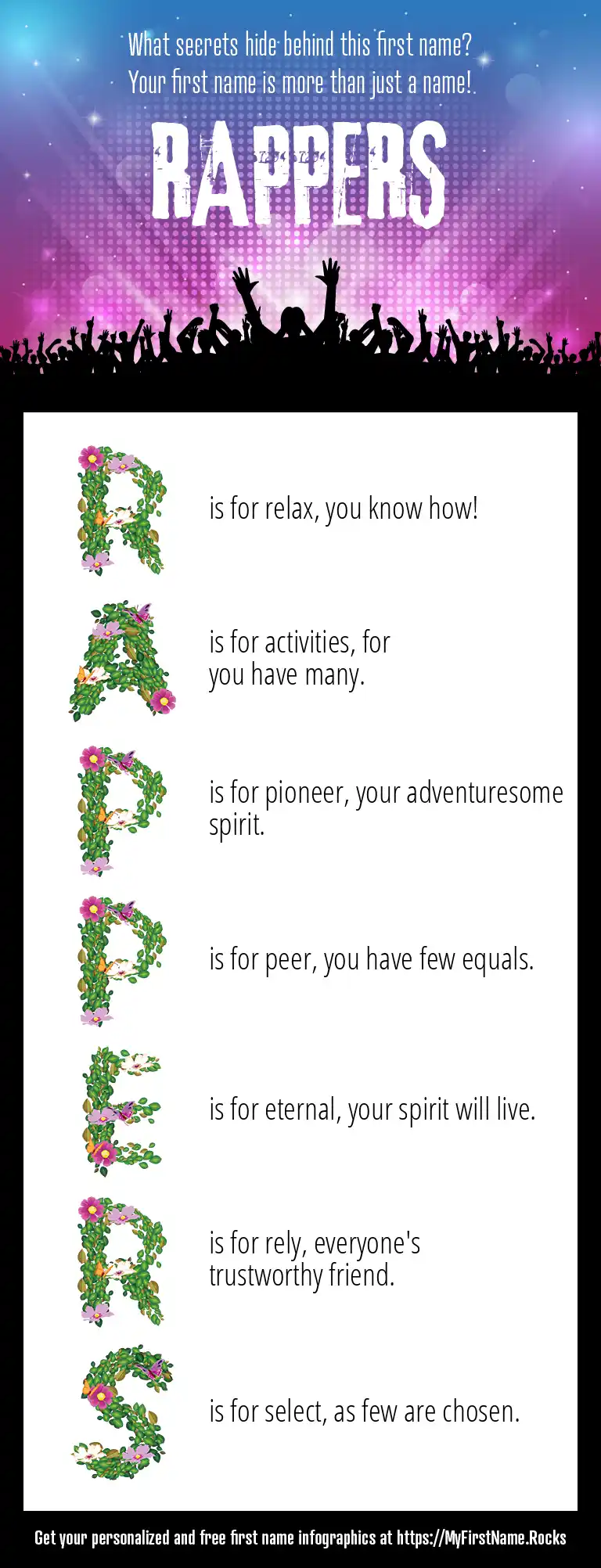 What secrets hide behind this first name?
Your first name is more than just a name!

RAPPERS

R is for relax, you know how!

A is for activities, for you have many.

P is for pioneer, your adventuresome spirit.

P is for peer, you have few equals.

E is for eternal, your spirit will live.

R is for rely, everyone's trustworthy friend.

S is for select, as few are chosen.

Get your personalized and free first name infographics at https://MyFirstName.Rocks