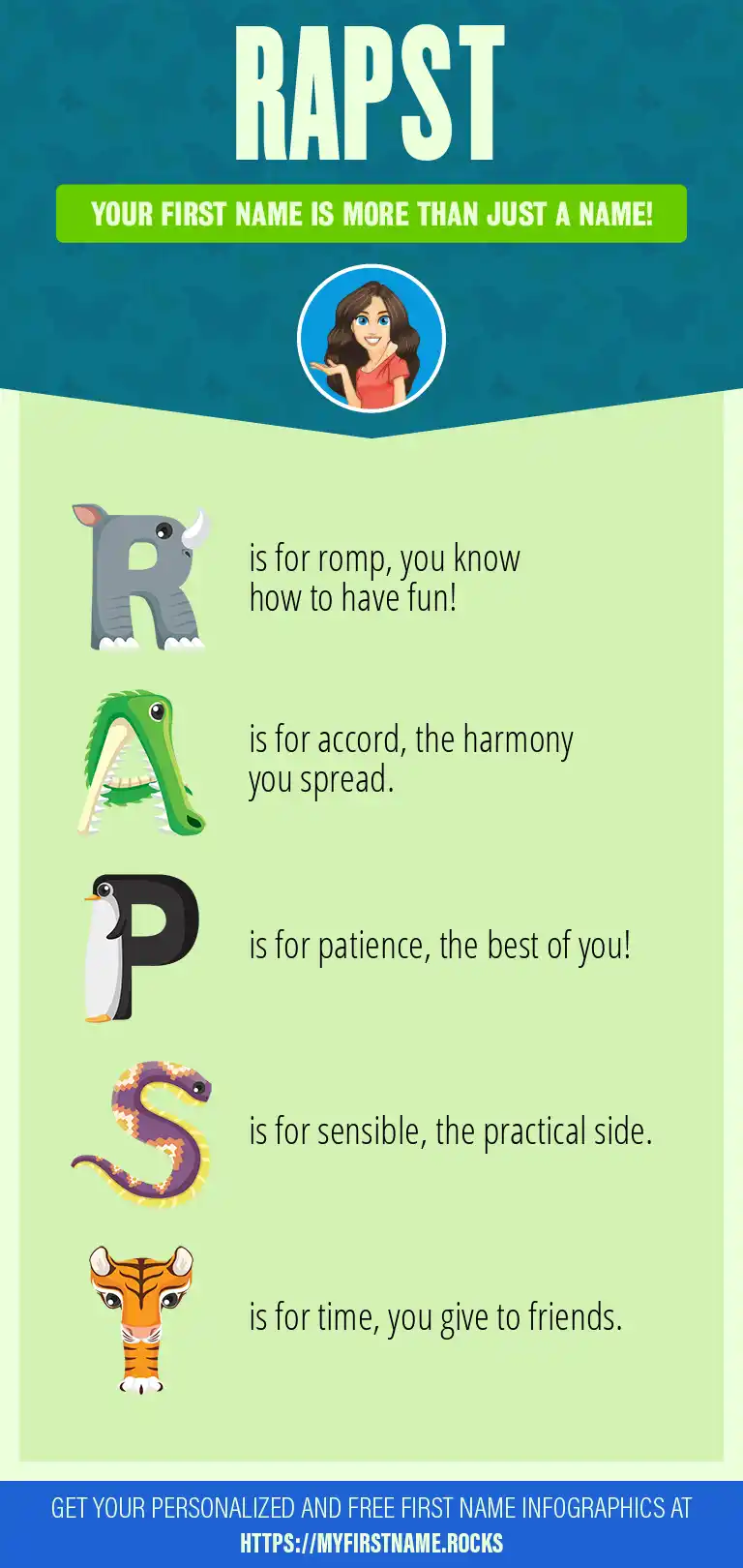 RAPST

YOUR FIRST NAME IS MORE THAN JUST A NAME!

R is for romp, you know how to have fun!

A is for accord, the harmony you spread.

P is for patience, the best of you!

S is for sensible, the practical side.

T is for time, you give to friends.

GET YOUR PERSONALIZED AND FREE FIRST NAME INFOGRAPHICS AT HTTPS://MYFIRSTNAME.ROCKS