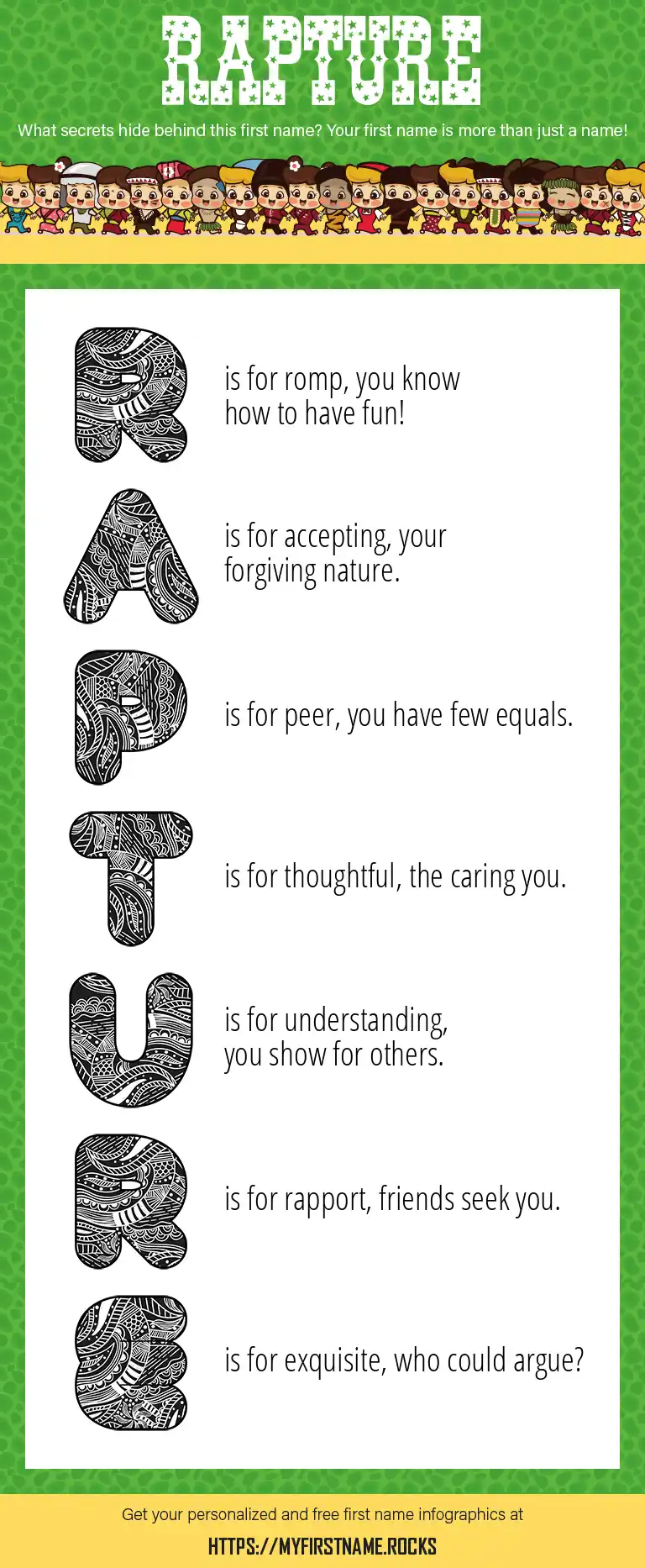 RAPTURE

What secrets hide behind this first name? Your first name is more than just a name!

R is for romp, you know how to have fun!

A is for accepting, your forgiving nature.

P is for peer, you have few equals.

T is for thoughtful, the caring you.

U is for understanding, you show for others.

R is for rapport, friends seek you.

E is for exquisite, who could argue?

Get your personalized and free first name infographics at

HTTPS://MYFIRSTNAME.ROCKS