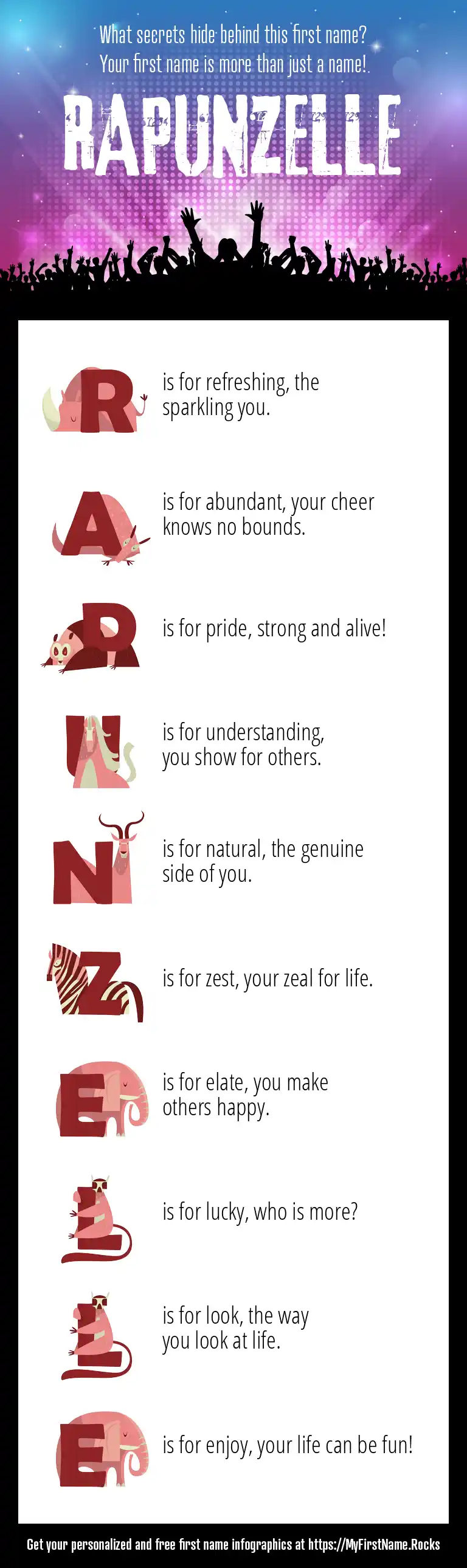 What secrets hide behind this first name?
Your first name is more than just a name!

RAPUNZELLE

R is for refreshing, the sparkling you.

A is for abundant, your cheer knows no bounds.

P is for pride, strong and alive!

U is for understanding, you show for others.

N is for natural, the genuine side of you.

Z is for zest, your zeal for life.

E is for elate, you make others happy.

L is for lucky, who is more?

L is for look, the way you look at life.

E is for enjoy, your life can be fun!

Get your personalized and free first name infographics at https://MyFirstName.Rocks