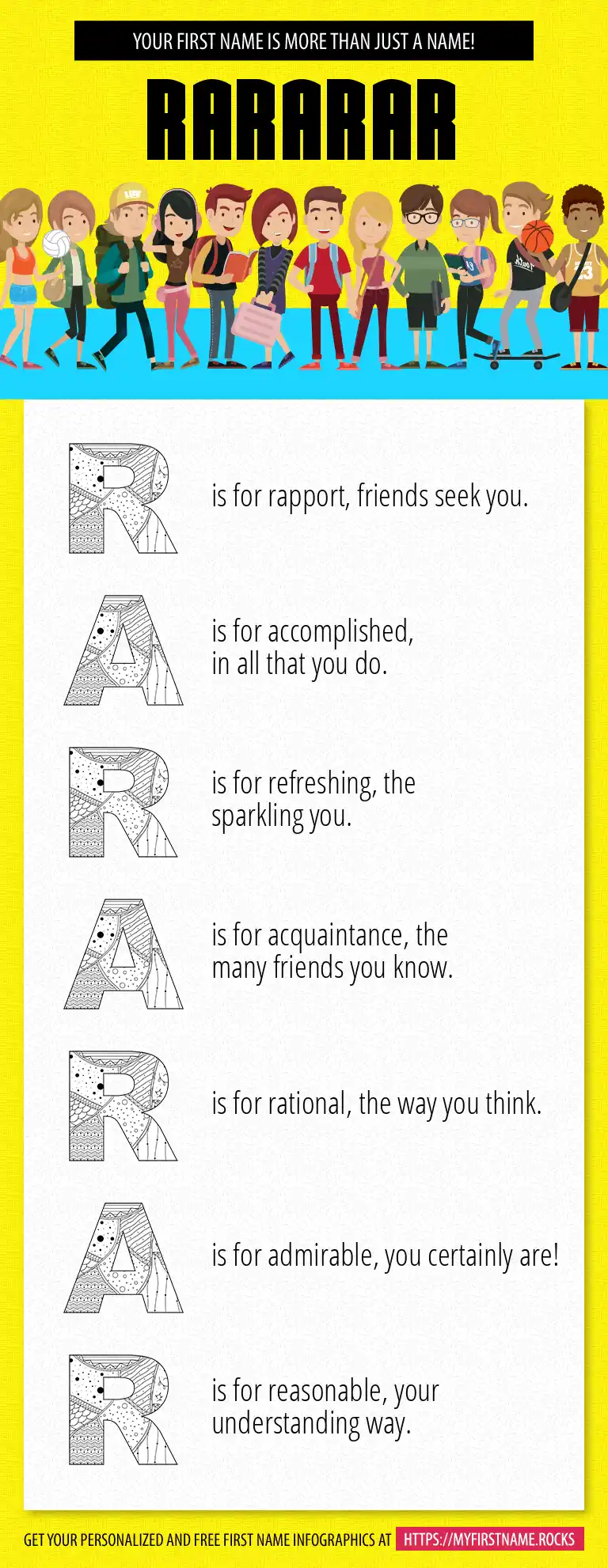 YOUR FIRST NAME IS MORE THAN JUST A NAME!

RARARAR

R is for rapport, friends seek you.

A is for accomplished, in all that you do.

R is for refreshing, the sparkling you.

A is for acquaintance, the many friends you know.

R is for rational, the way you think.

A is for admirable, you certainly are!

R is for reasonable, your understanding way.

GET YOUR PERSONALIZED AND FREE FIRST NAME INFOGRAPHICS AT HTTPS://MYFIRSTNAME.ROCKS