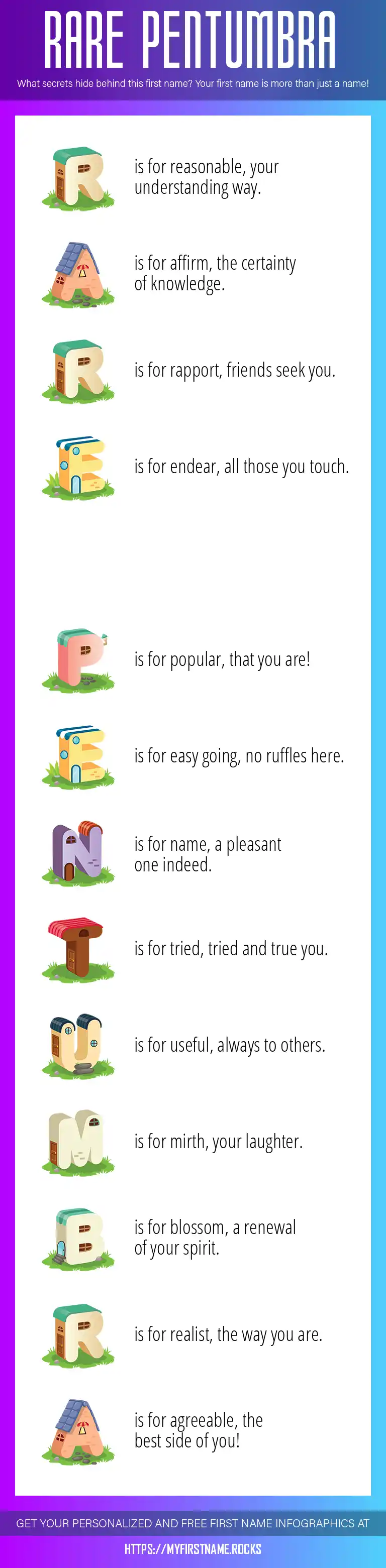 RARE PENTUMBRA

What secrets hide behind this first name? Your first name is more than just a name!

R is for reasonable, your understanding way.

A is for affirm, the certainty of knowledge.

R is for rapport, friends seek you.

E is for endear, all those you touch.

P is for popular, that you are!

E is for easy going, no ruffles here.

N is for name, a pleasant one indeed.

T is for tried, tried and true you.

U is for useful, always to others.

M is for mirth, your laughter.

B is for blossom, a renewal of your spirit.

R is for realist, the way you are.

A is for agreeable, the best side of you!

GET YOUR PERSONALIZED AND FREE FIRST NAME INFOGRAPHICS AT

HTTPS://MYFIRSTNAME.ROCKS