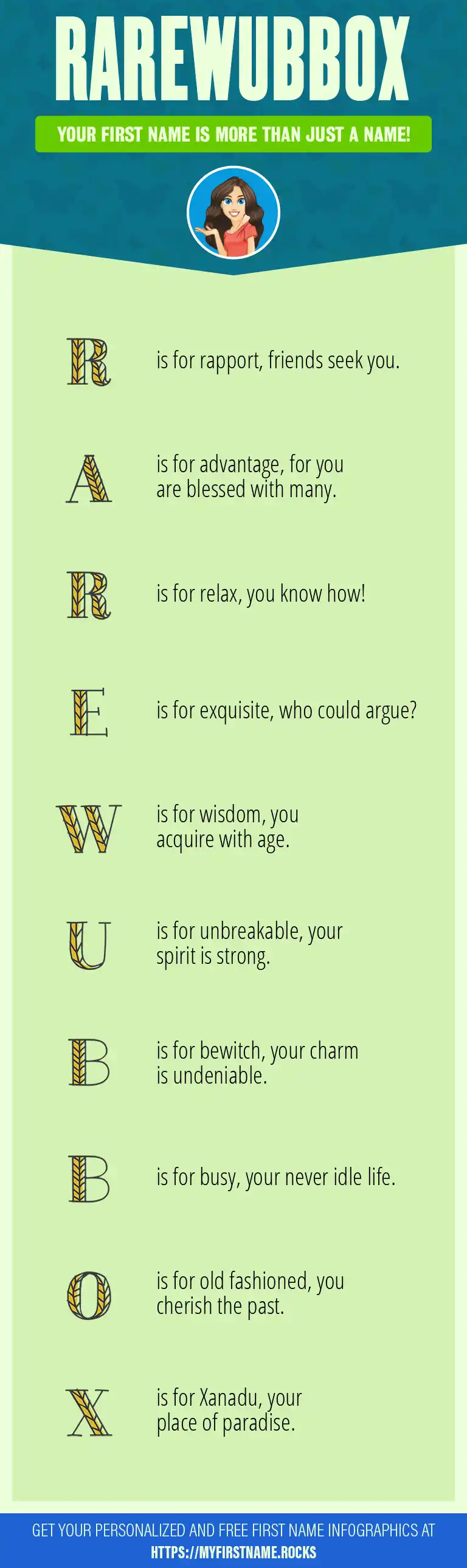 RAREWUBBOX

YOUR FIRST NAME IS MORE THAN JUST A NAME!

R is for rapport, friends seek you.

A is for advantage, for you are blessed with many.

R is for relax, you know how!

E is for exquisite, who could argue?

W is for wisdom, you acquire with age.

U is for unbreakable, your spirit is strong.

B is for bewitch, your charm is undeniable.

B is for busy, your never idle life.

O is for old fashioned, you cherish the past.

X is for Xanadu, your place of paradise.

GET YOUR PERSONALIZED AND FREE FIRST NAME INFOGRAPHICS AT HTTPS://MYFIRSTNAME.ROCKS