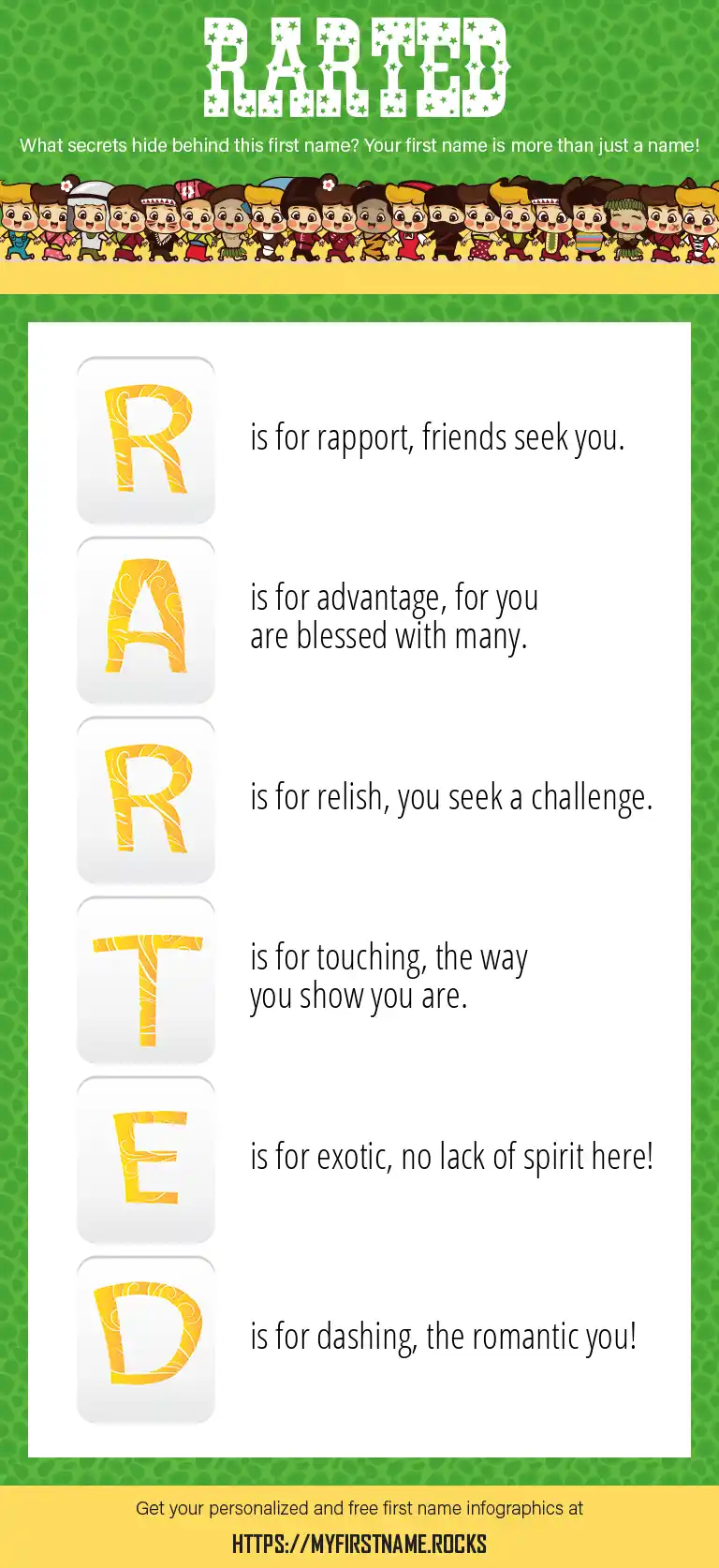 RARTED

What secrets hide behind this first name? Your first name is more than just a name!

R is for rapport, friends seek you.

A is for advantage, for you are blessed with many.

R is for relish, you seek a challenge.

T is for touching, the way you show you are.

E is for exotic, no lack of spirit here!

D is for dashing, the romantic you!

Get your personalized and free first name infographics at

HTTPS://MYFIRSTNAME.ROCKS