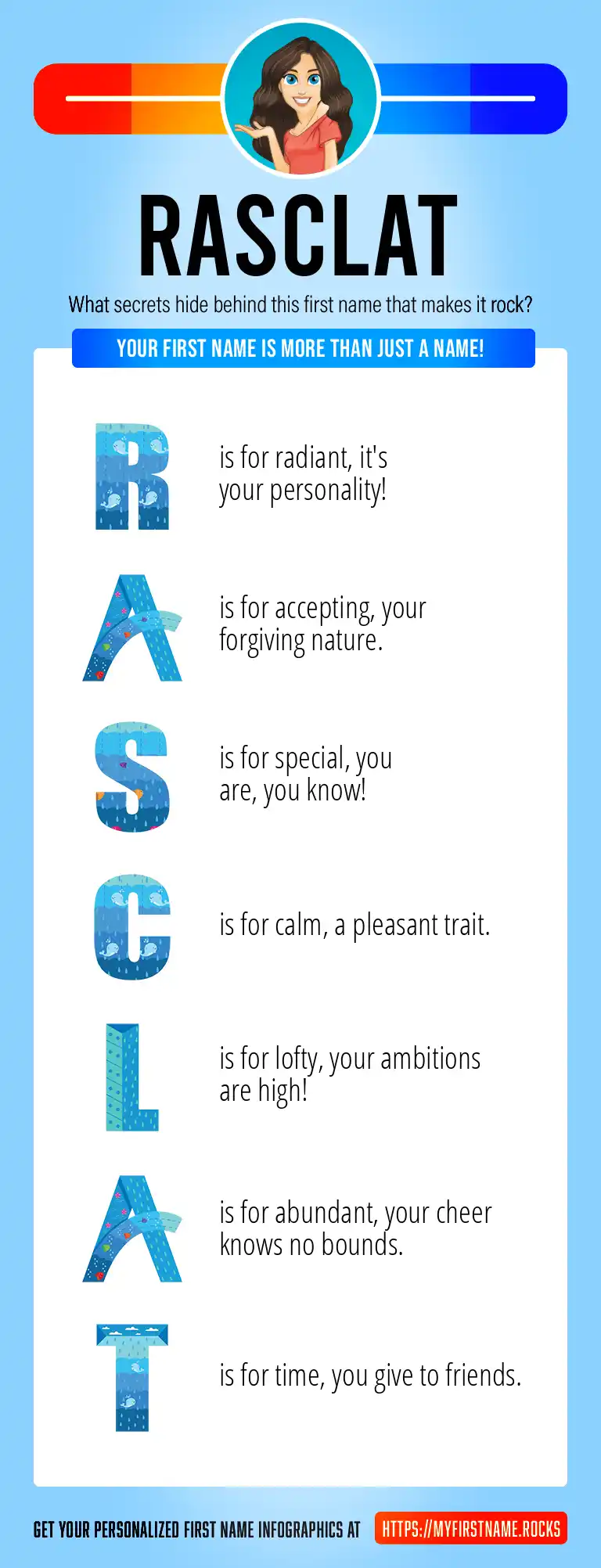 RASCLAT

What secrets hide behind this first name that makes it rock?

YOUR FIRST NAME IS MORE THAN JUST A NAME!

R is for radiant, it's your personality!

A is for accepting, your forgiving nature.

S is for special, you are, you know!

C is for calm, a pleasant trait.

L is for lofty, your ambitions are high!

A is for abundant, your cheer knows no bounds.

T is for time, you give to friends.

GET YOUR PERSONALIZED FIRST NAME INFOGRAPHICS AT HTTPS://MYFIRSTNAME.ROCKS