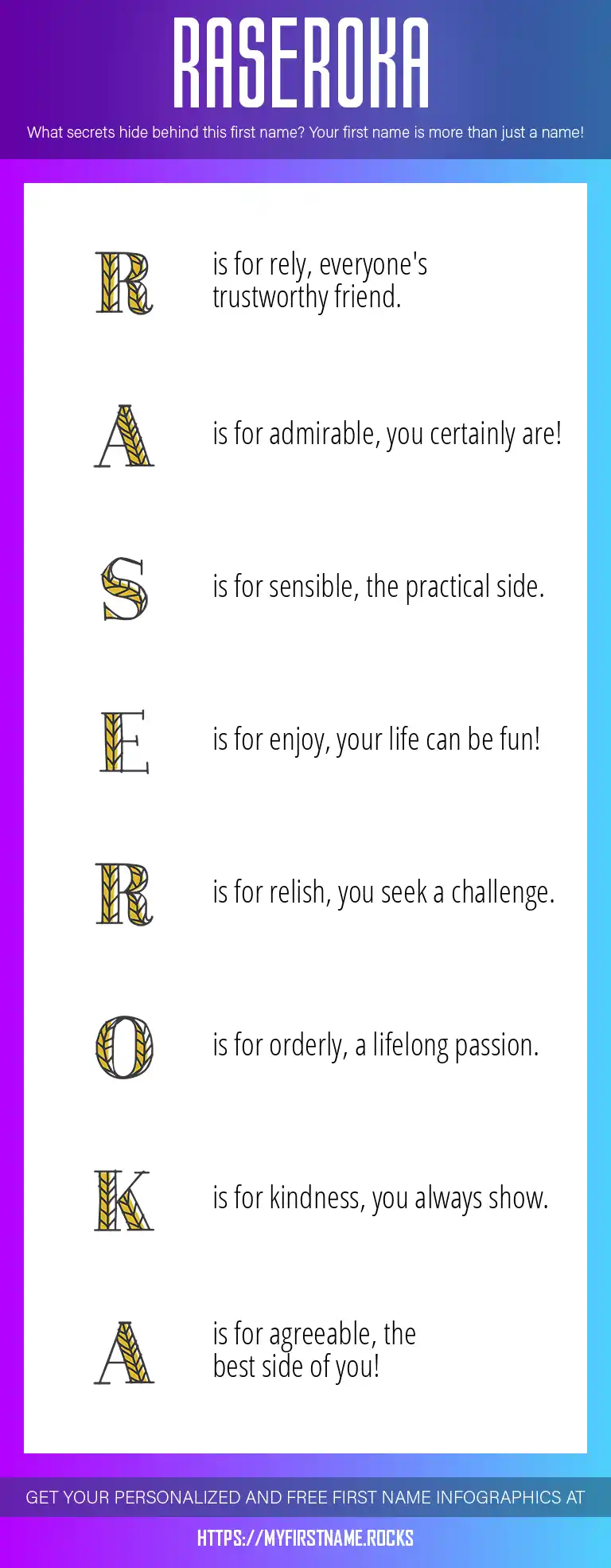 RASEROKA

What secrets hide behind this first name? Your first name is more than just a name!

R is for rely, everyone's trustworthy friend.

A is for admirable, you certainly are!

S is for sensible, the practical side.

E is for enjoy, your life can be fun!

R is for relish, you seek a challenge.

O is for orderly, a lifelong passion.

K is for kindness, you always show.

A is for agreeable, the best side of you!

GET YOUR PERSONALIZED AND FREE FIRST NAME INFOGRAPHICS AT

HTTPS://MYFIRSTNAME.ROCKS