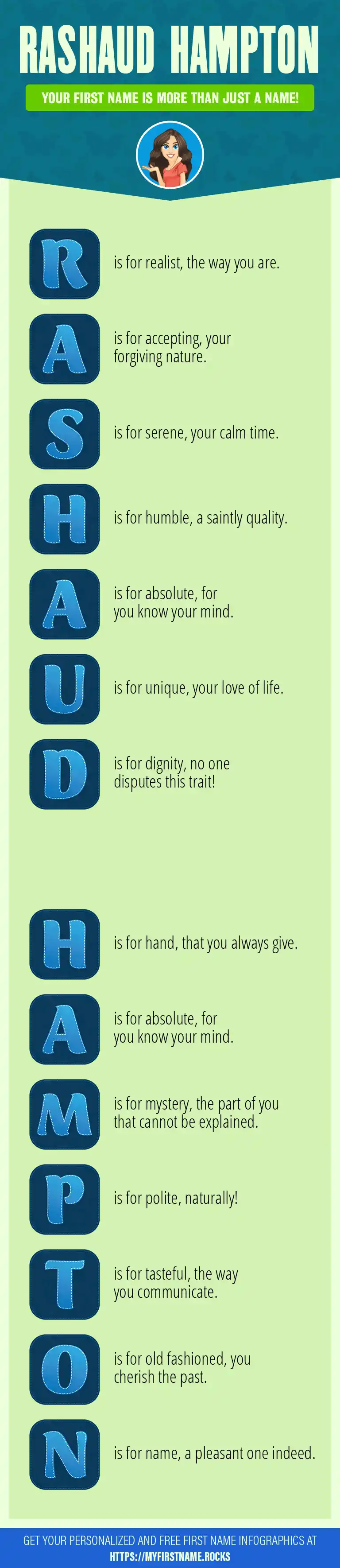 RASHAUD HAMPTON

YOUR FIRST NAME IS MORE THAN JUST A NAME!

R is for realist, the way you are.

A is for accepting, your forgiving nature.

S is for serene, your calm time.

H is for humble, a saintly quality.

A is for absolute, for you know your mind.

U is for unique, your love of life.

D is for dignity, no one disputes this trait!

H is for hand, that you always give.

A is for absolute, for you know your mind.

M is for mystery, the part of you that cannot be explained.

P is for polite, naturally!

T is for tasteful, the way you communicate.

O is for old fashioned, you cherish the past.

N is for name, a pleasant one indeed.

GET YOUR PERSONALIZED AND FREE FIRST NAME INFOGRAPHICS AT HTTPS://MYFIRSTNAME.ROCKS