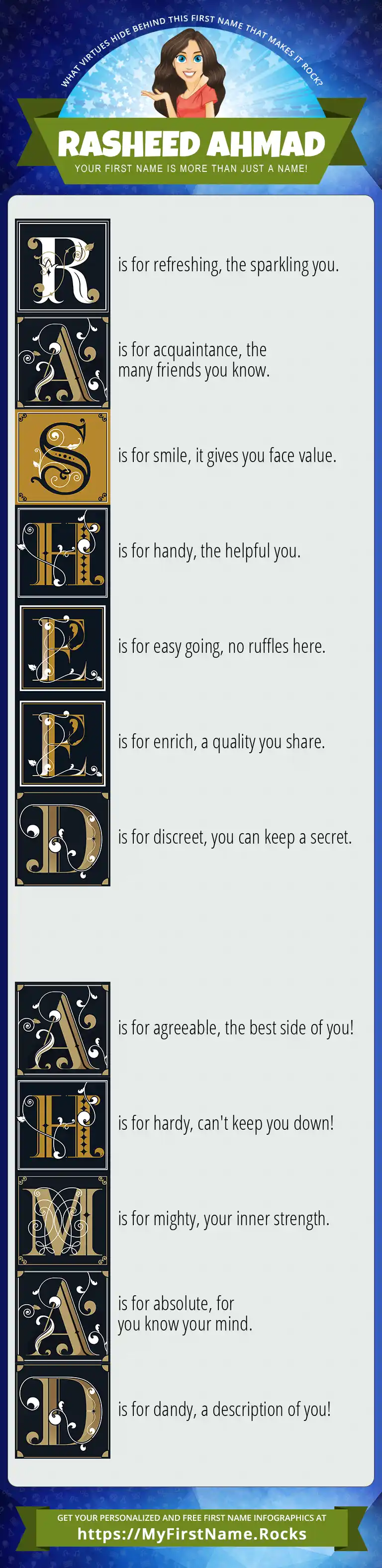 WHAT VIRTUES HIDE BEHIND THIS FIRST NAME THAT MAKES IT ROCK?

RASHEED AHMAD
YOUR FIRST NAME IS MORE THAN JUST A NAME!

R is for refreshing, the sparkling you.

A is for acquaintance, the many friends you know.

S is for smile, it gives you face value.

H is for handy, the helpful you.

E is for easy going, no ruffles here.

E is for enrich, a quality you share.

D is for discreet, you can keep a secret.

A is for agreeable, the best side of you!

H is for hardy, can't keep you down!

M is for mighty, your inner strength.

A is for absolute, for you know your mind.

D is for dandy, a description of you!

GET YOUR PERSONALIZED AND FREE FIRST NAME INFOGRAPHICS AT
https://MyFirstName.Rocks