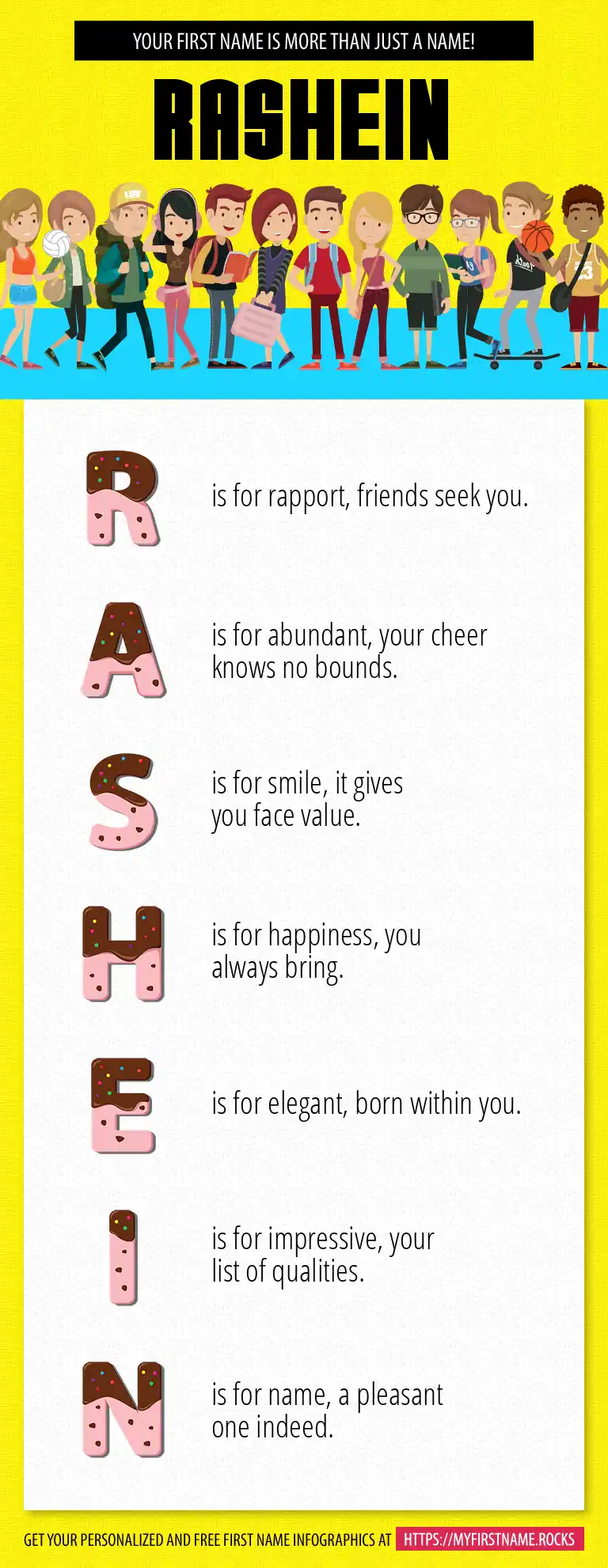 YOUR FIRST NAME IS MORE THAN JUST A NAME!

RASHEIN

R is for rapport, friends seek you.

A is for abundant, your cheer knows no bounds.

S is for smile, it gives you face value.

H is for happiness, you always bring.

E is for elegant, born within you.

I is for impressive, your list of qualities.

N is for name, a pleasant one indeed.

GET YOUR PERSONALIZED AND FREE FIRST NAME INFOGRAPHICS AT HTTPS://MYFIRSTNAME.ROCKS