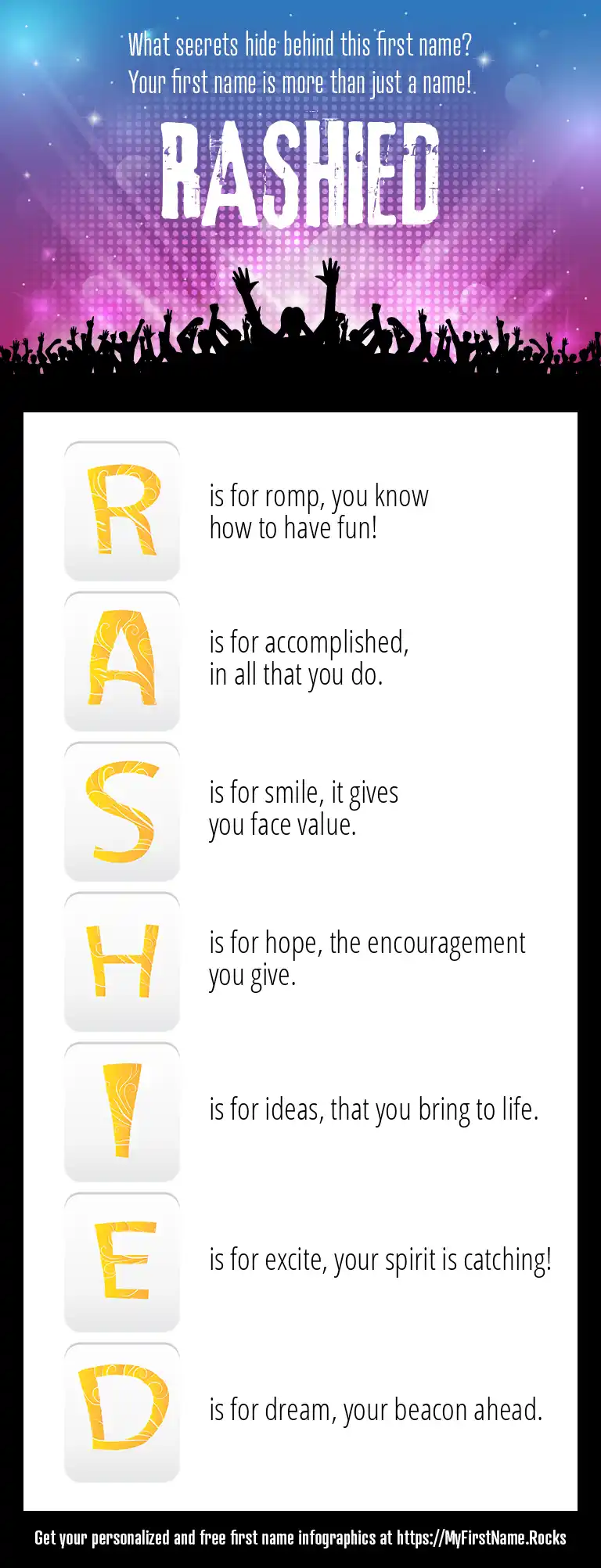 What secrets hide behind this first name?
Your first name is more than just a name!

RASHIED

R is for romp, you know how to have fun!

A is for accomplished, in all that you do.

S is for smile, it gives you face value.

H is for hope, the encouragement you give.

I is for ideas, that you bring to life.

E is for excite, your spirit is catching!

D is for dream, your beacon ahead.

Get your personalized and free first name infographics at https://MyFirstName.Rocks