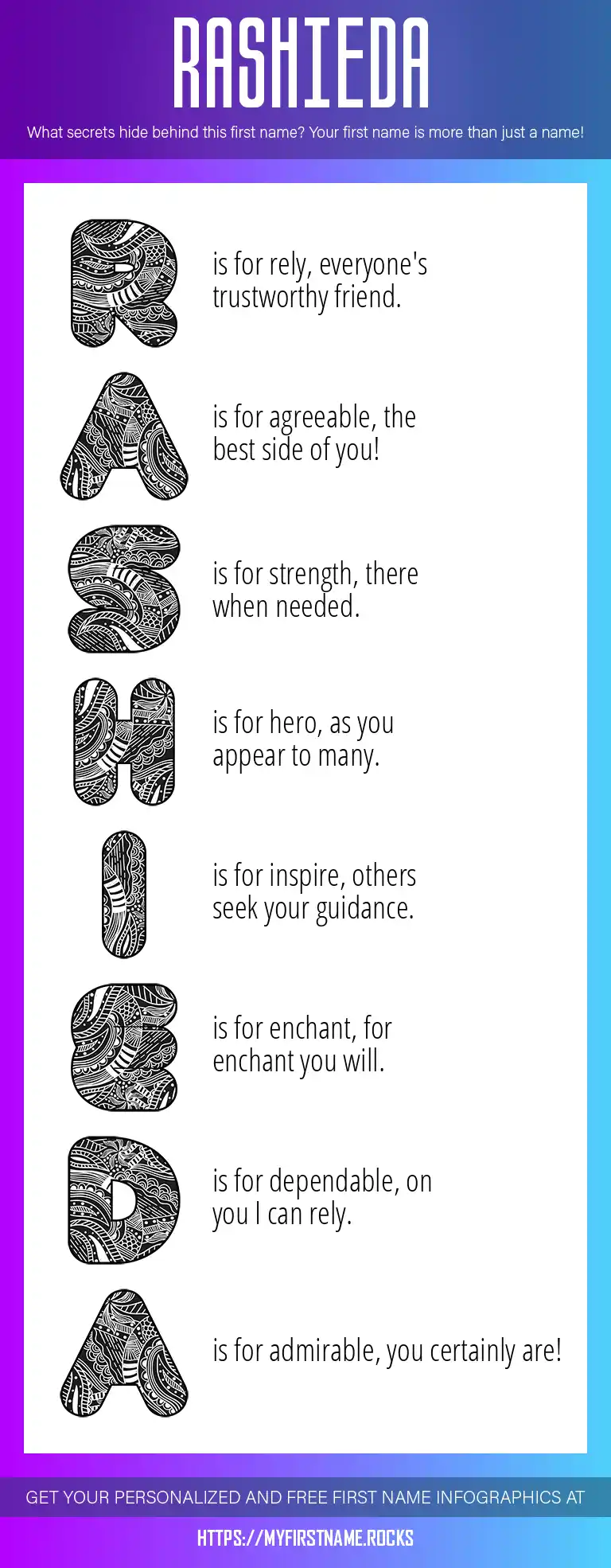 RASHIEDA

What secrets hide behind this first name? Your first name is more than just a name!

R is for rely, everyone's trustworthy friend.

A is for agreeable, the best side of you!

S is for strength, there when needed.

H is for hero, as you appear to many.

I is for inspire, others seek your guidance.

E is for enchant, for enchant you will.

D is for dependable, on you I can rely.

A is for admirable, you certainly are!

GET YOUR PERSONALIZED AND FREE FIRST NAME INFOGRAPHICS AT

HTTPS://MYFIRSTNAME.ROCKS