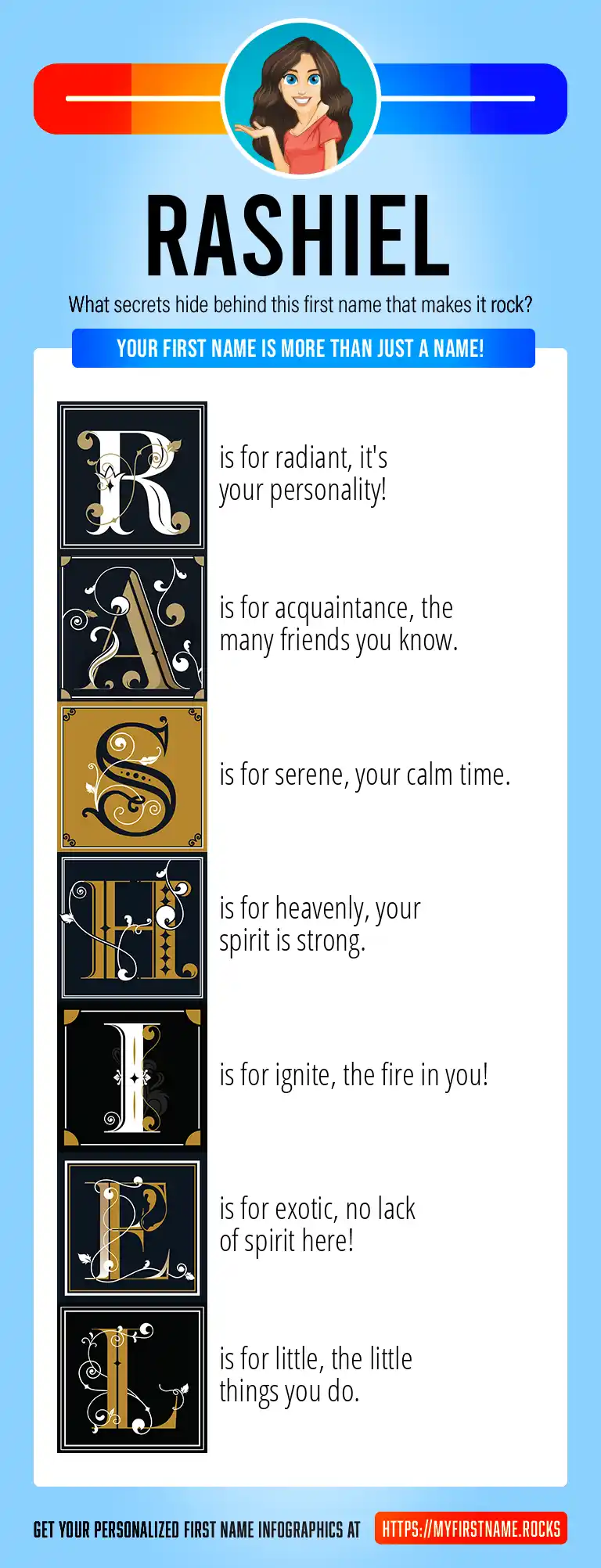 RASHIEL

What secrets hide behind this first name that makes it rock?

YOUR FIRST NAME IS MORE THAN JUST A NAME!

R is for radiant, it's your personality!

A is for acquaintance, the many friends you know.

S is for serene, your calm time.

H is for heavenly, your spirit is strong.

I is for ignite, the fire in you!

E is for exotic, no lack of spirit here!

L is for little, the little things you do.

GET YOUR PERSONALIZED FIRST NAME INFOGRAPHICS AT HTTPS://MYFIRSTNAME.ROCKS