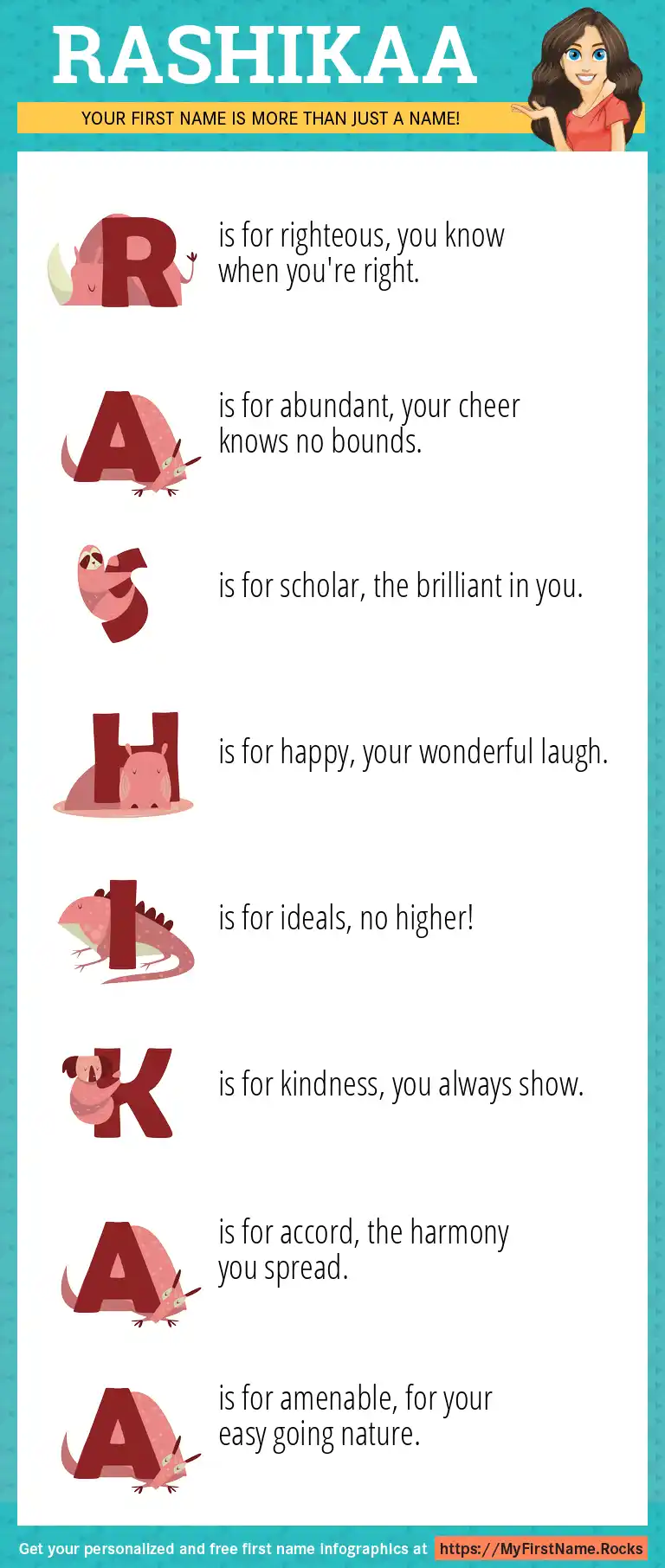 RASHIKAA

YOUR FIRST NAME IS MORE THAN JUST A NAME!

R is for righteous, you know when you're right.

A is for abundant, your cheer knows no bounds.

S is for scholar, the brilliant in you.

H is for happy, your wonderful laugh.

I is for ideals, no higher!

K is for kindness, you always show.

A is for accord, the harmony you spread.

A is for amenable, for your easy going nature.

Get your personalized and free first name infographics at https://MyFirstName.Rocks