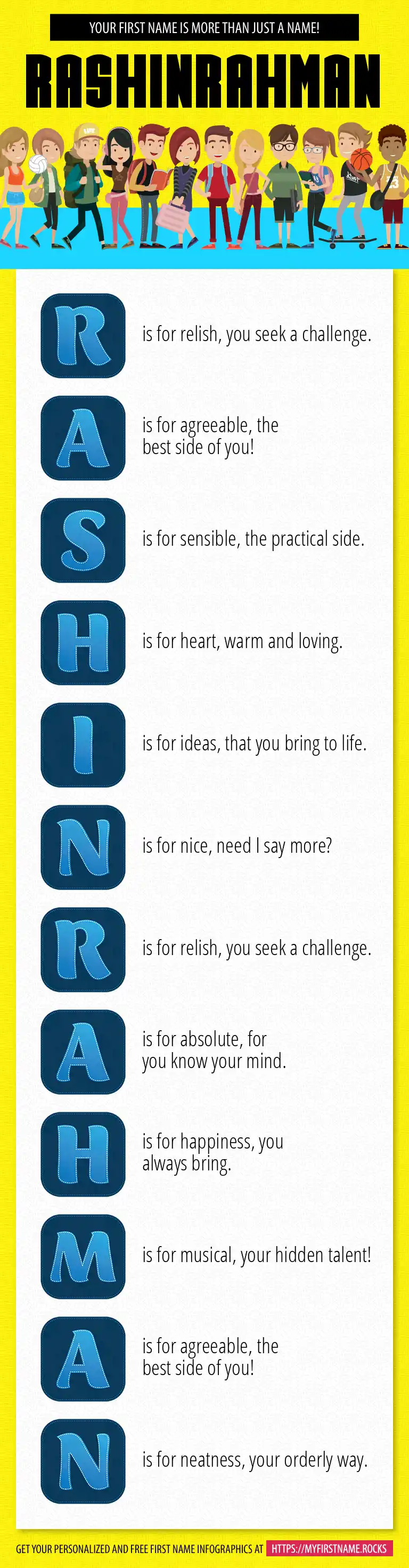 YOUR FIRST NAME IS MORE THAN JUST A NAME!

RASHINRAHMAN

R is for relish, you seek a challenge.

A is for agreeable, the best side of you!

S is for sensible, the practical side.

H is for heart, warm and loving.

I is for ideas, that you bring to life.

N is for nice, need I say more?

R is for relish, you seek a challenge.

A is for absolute, for you know your mind.

H is for happiness, you always bring.

M is for musical, your hidden talent!

A is for agreeable, the best side of you!

N is for neatness, your orderly way.

GET YOUR PERSONALIZED AND FREE FIRST NAME INFOGRAPHICS AT HTTPS://MYFIRSTNAME.ROCKS