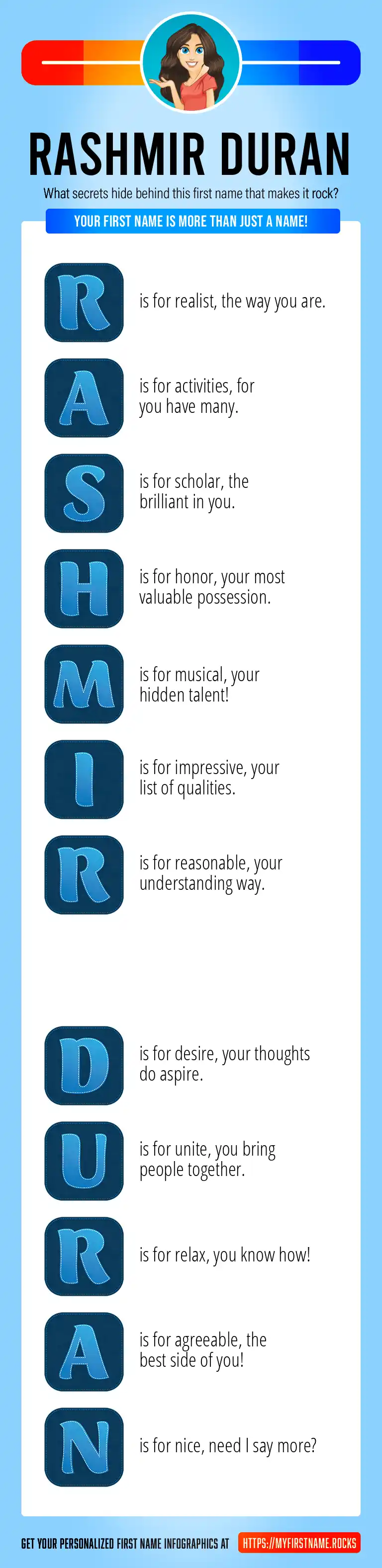 RASHMIR DURAN

What secrets hide behind this first name that makes it rock?

YOUR FIRST NAME IS MORE THAN JUST A NAME!

R is for realist, the way you are.

A is for activities, for you have many.

S is for scholar, the brilliant in you.

H is for honor, your most valuable possession.

M is for musical, your hidden talent!

I is for impressive, your list of qualities.

R is for reasonable, your understanding way.

D is for desire, your thoughts do aspire.

U is for unite, you bring people together.

R is for relax, you know how!

A is for agreeable, the best side of you!

N is for nice, need I say more?

GET YOUR PERSONALIZED FIRST NAME INFOGRAPHICS AT HTTPS://MYFIRSTNAME.ROCKS