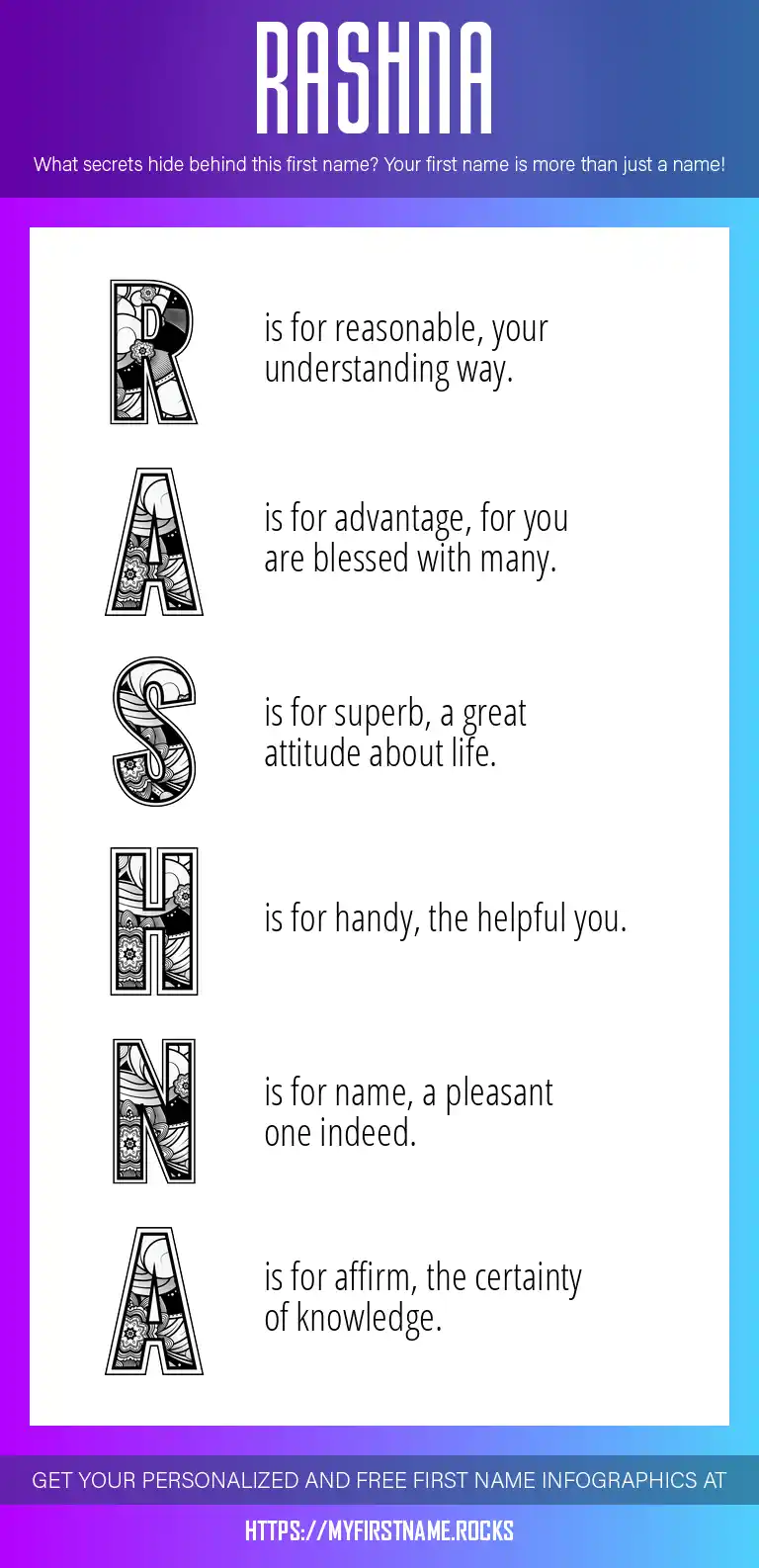 RASHNA

What secrets hide behind this first name? Your first name is more than just a name!

R is for reasonable, your understanding way.

A is for advantage, for you are blessed with many.

S is for superb, a great attitude about life.

H is for handy, the helpful you.

N is for name, a pleasant one indeed.

A is for affirm, the certainty of knowledge.

GET YOUR PERSONALIZED AND FREE FIRST NAME INFOGRAPHICS AT

HTTPS://MYFIRSTNAME.ROCKS