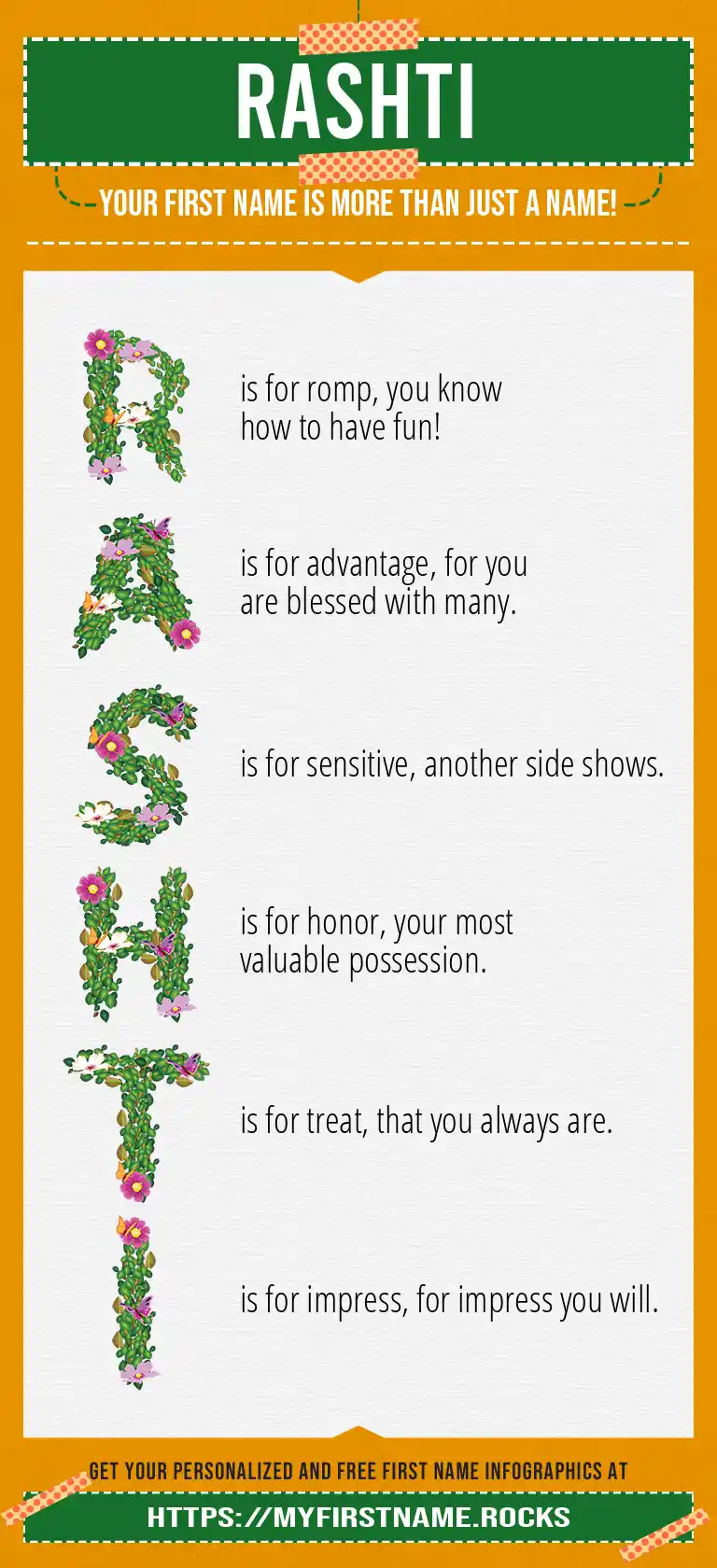 RASHTI

YOUR FIRST NAME IS MORE THAN JUST A NAME!

R is for romp, you know how to have fun!

A is for advantage, for you are blessed with many.

S is for sensitive, another side shows.

H is for honor, your most valuable possession.

T is for treat, that you always are.

I is for impress, for impress you will.

GET YOUR PERSONALIZED AND FREE FIRST NAME INFOGRAPHICS AT

HTTPS://MYFIRSTNAME.ROCKS