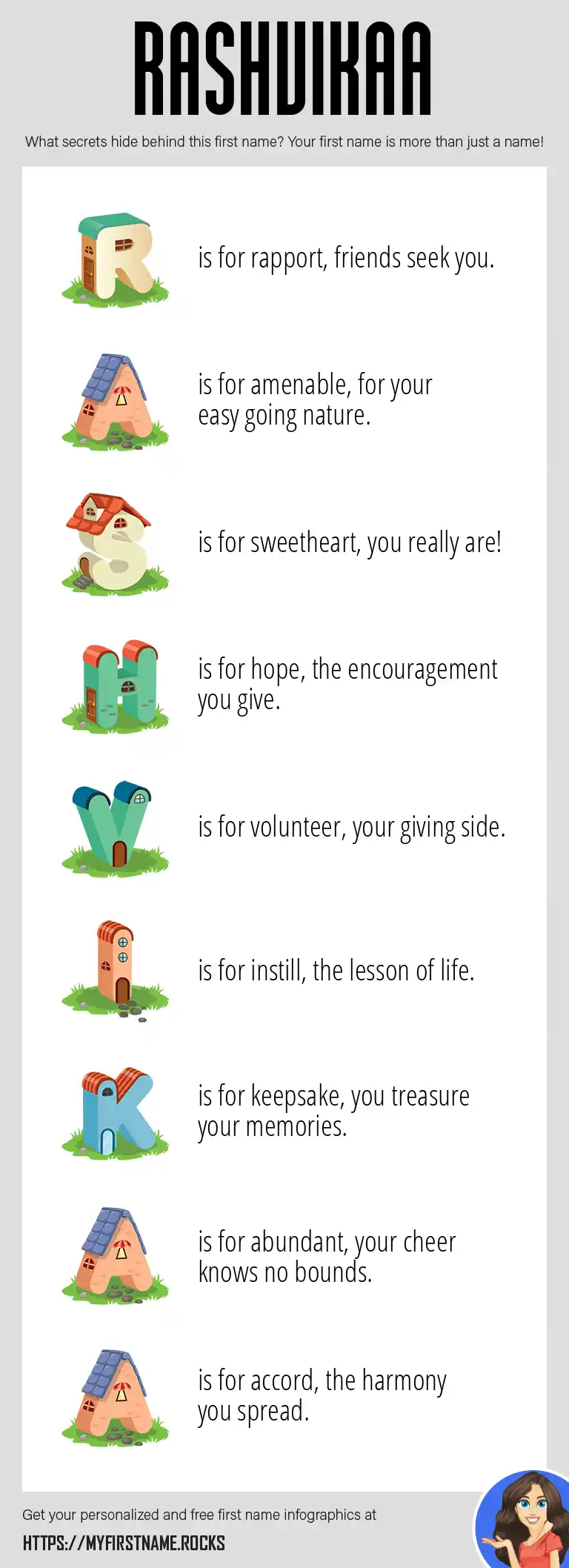 RASHVIKAA

What secrets hide behind this first name? Your first name is more than just a name!

R is for rapport, friends seek you.

A is for amenable, for your easy going nature.

S is for sweetheart, you really are!

H is for hope, the encouragement you give.

V is for volunteer, your giving side.

I is for instill, the lesson of life.

K is for keepsake, you treasure your memories.

A is for abundant, your cheer knows no bounds.

A is for accord, the harmony you spread.

Get your personalized and free first name infographics at

HTTPS://MYFIRSTNAME.ROCKS