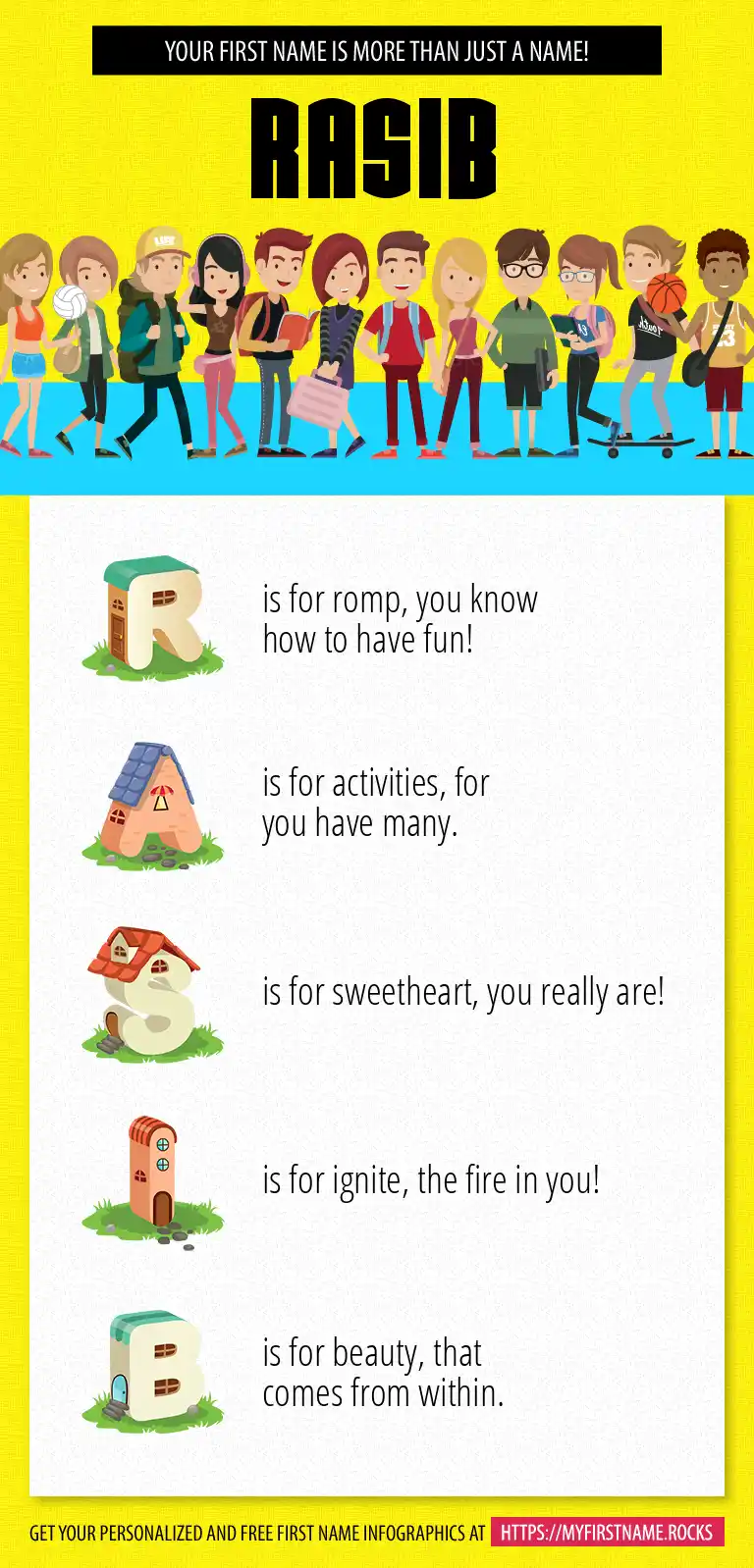 YOUR FIRST NAME IS MORE THAN JUST A NAME!

RASIB

R is for romp, you know how to have fun!

A is for activities, for you have many.

S is for sweetheart, you really are!

I is for ignite, the fire in you!

B is for beauty, that comes from within.

GET YOUR PERSONALIZED AND FREE FIRST NAME INFOGRAPHICS AT HTTPS://MYFIRSTNAME.ROCKS