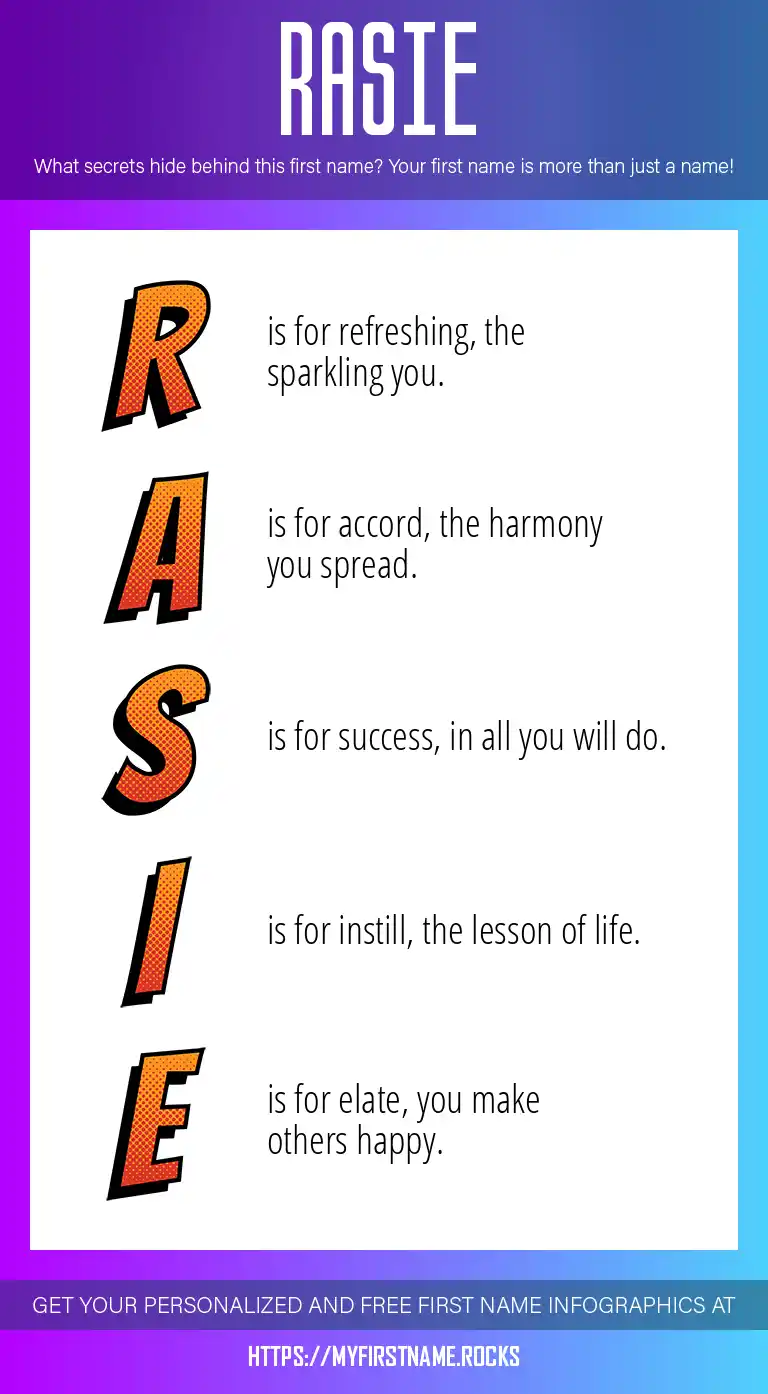 RASIE

What secrets hide behind this first name? Your first name is more than just a name!

R is for refreshing, the sparkling you.

A is for accord, the harmony you spread.

S is for success, in all you will do.

I is for instill, the lesson of life.

E is for elate, you make others happy.

GET YOUR PERSONALIZED AND FREE FIRST NAME INFOGRAPHICS AT

HTTPS://MYFIRSTNAME.ROCKS