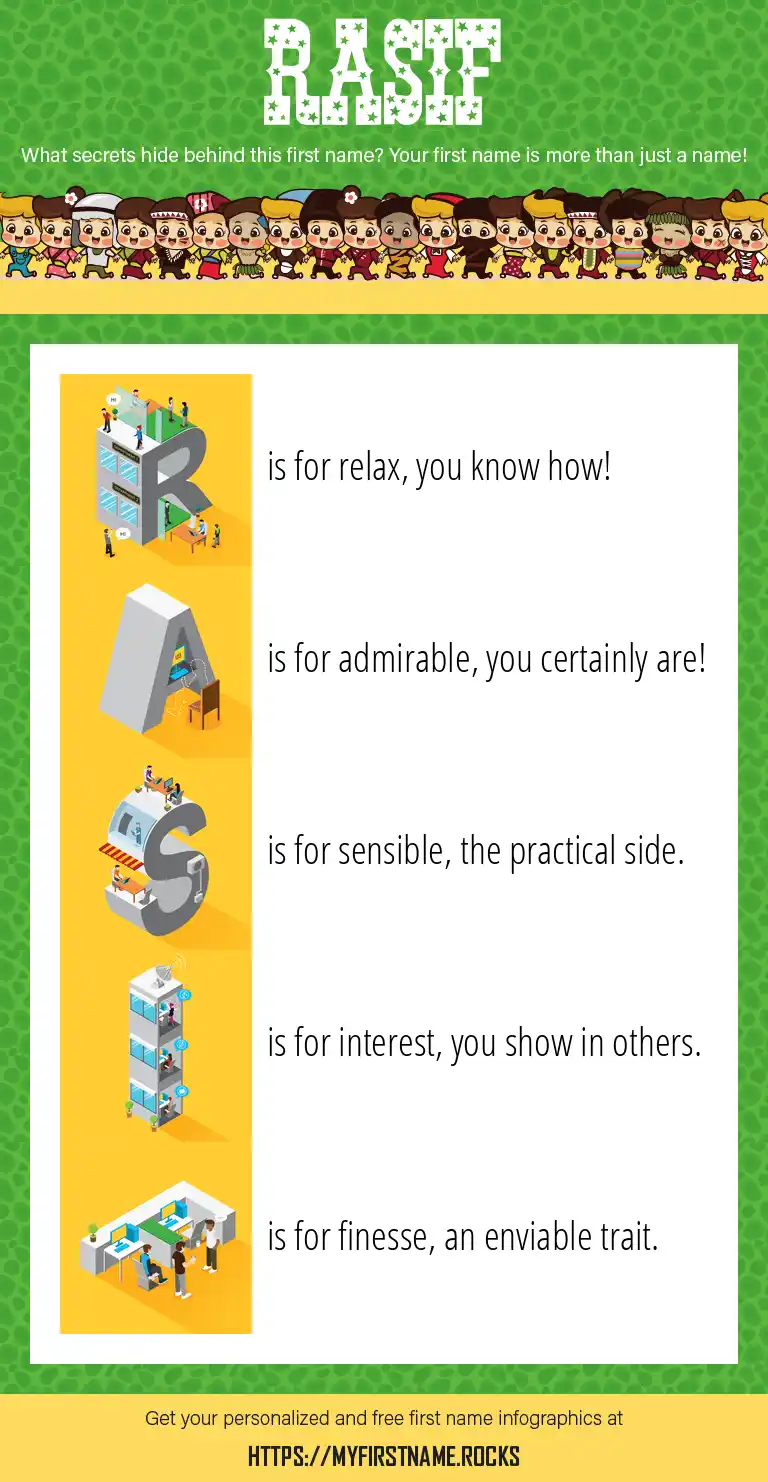 RASIF

What secrets hide behind this first name? Your first name is more than just a name!

R is for relax, you know how!

A is for admirable, you certainly are!

S is for sensible, the practical side.

I is for interest, you show in others.

F is for finesse, an enviable trait.

Get your personalized and free first name infographics at

HTTPS://MYFIRSTNAME.ROCKS