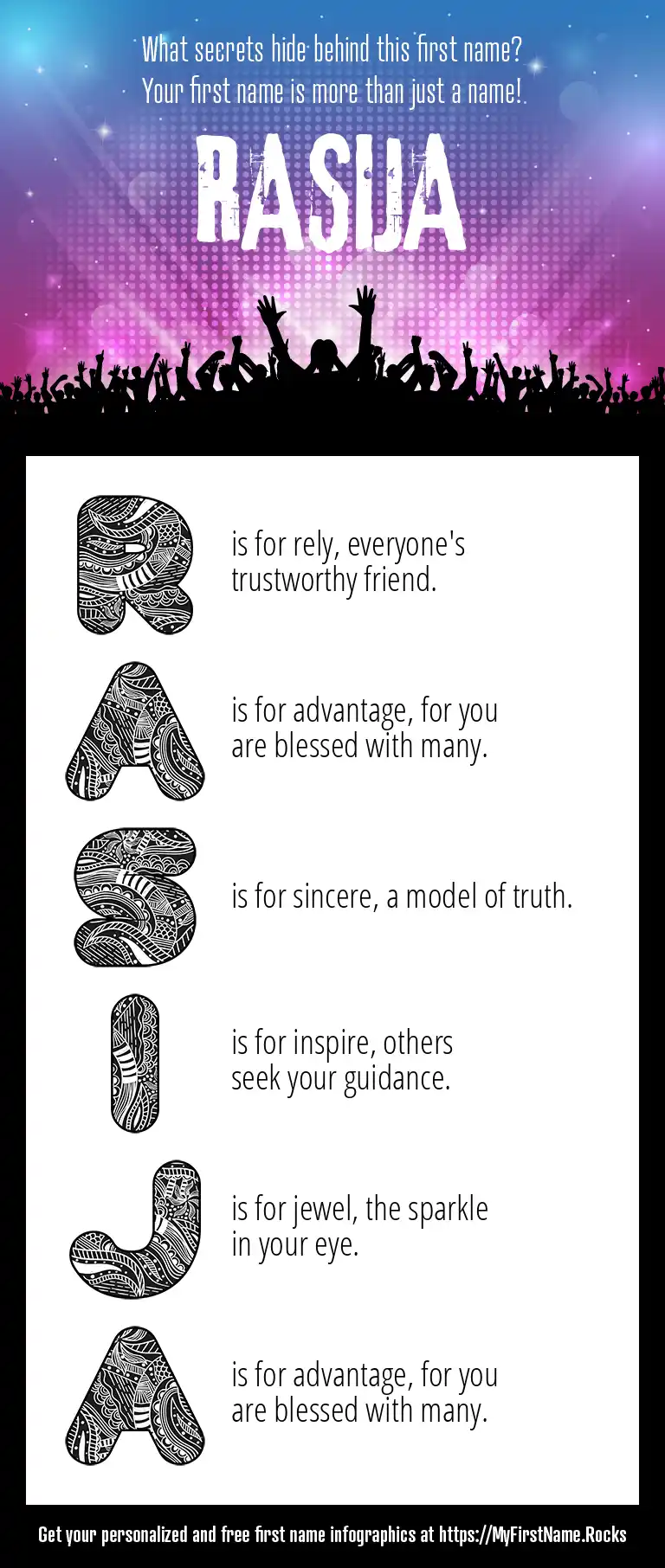 What secrets hide behind this first name?
Your first name is more than just a name!

RASIJA

R is for rely, everyone's trustworthy friend.

A is for advantage, for you are blessed with many.

S is for sincere, a model of truth.

I is for inspire, others seek your guidance.

J is for jewel, the sparkle in your eye.

A is for advantage, for you are blessed with many.

Get your personalized and free first name infographics at https://MyFirstName.Rocks