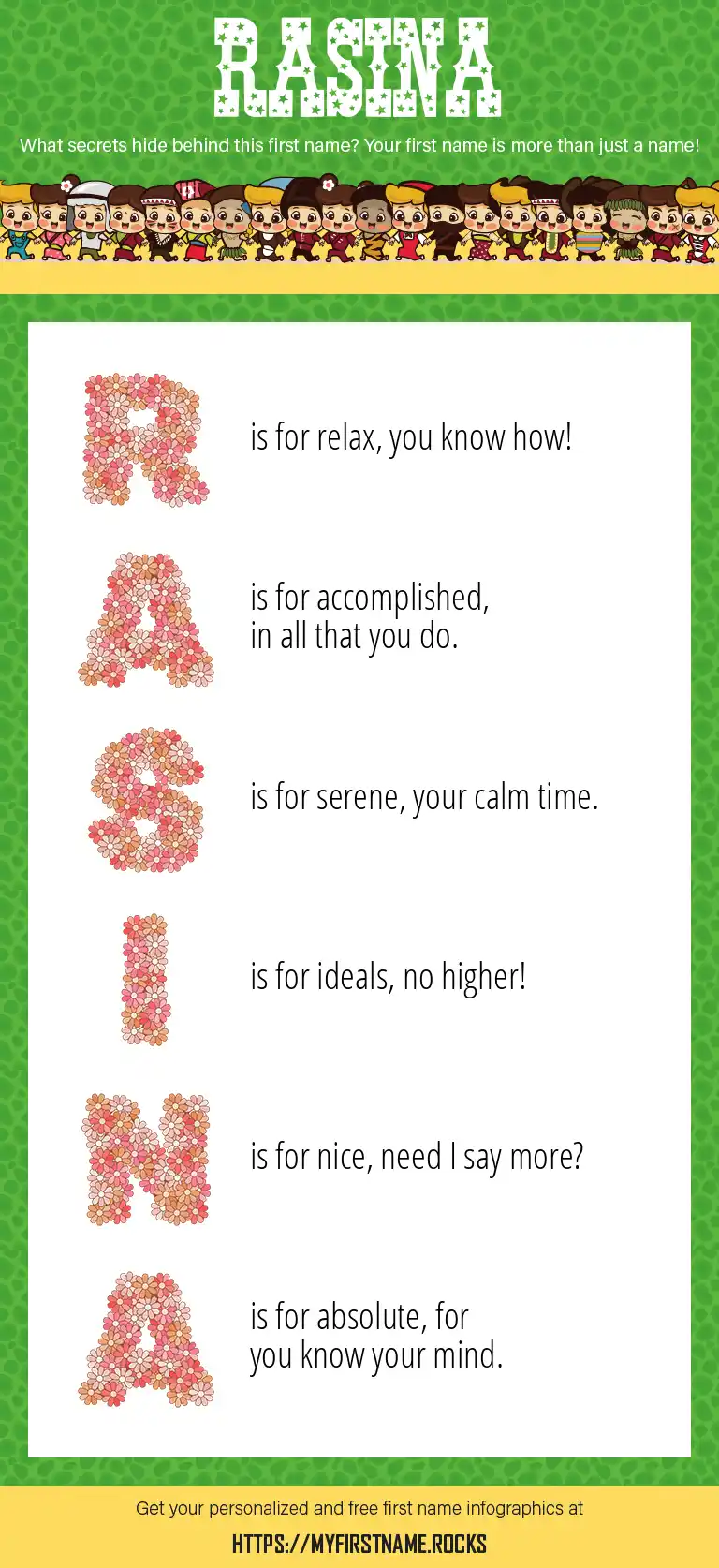 RASINA

What secrets hide behind this first name? Your first name is more than just a name!

R is for relax, you know how!

A is for accomplished, in all that you do.

S is for serene, your calm time.

I is for ideals, no higher!

N is for nice, need I say more?

A is for absolute, for you know your mind.

Get your personalized and free first name infographics at

HTTPS://MYFIRSTNAME.ROCKS