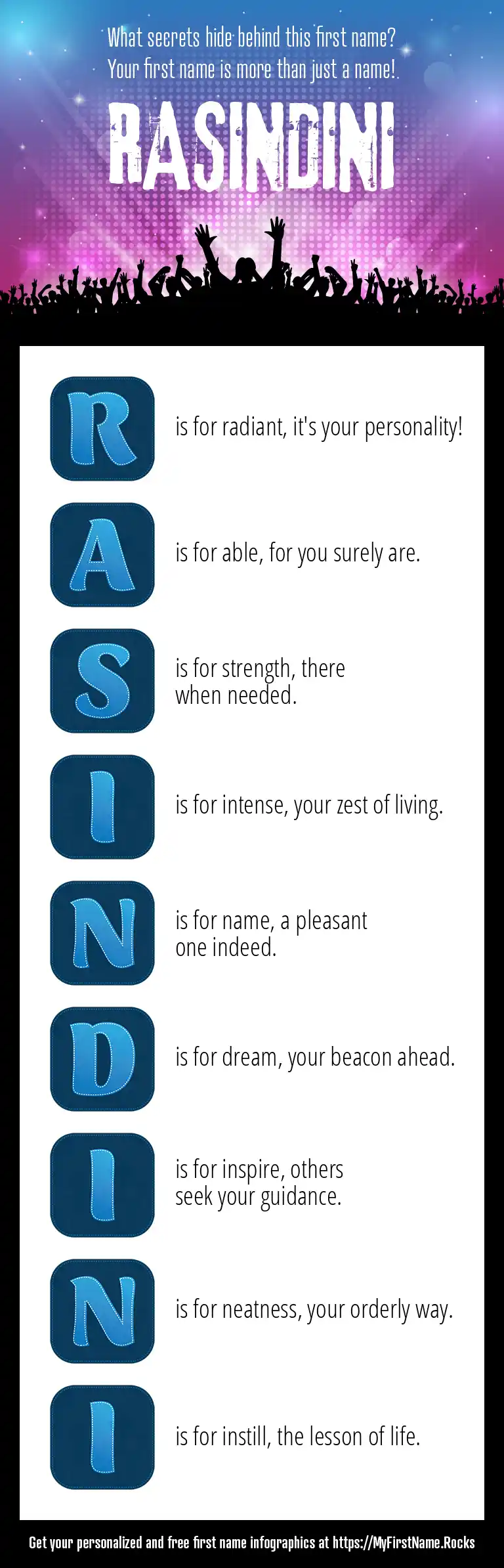 What secrets hide behind this first name?
Your first name is more than just a name!

RASINDINI

R is for radiant, it's your personality!

A is for able, for you surely are.

S is for strength, there when needed.

I is for intense, your zest of living.

N is for name, a pleasant one indeed.

D is for dream, your beacon ahead.

I is for inspire, others seek your guidance.

N is for neatness, your orderly way.

I is for instill, the lesson of life.

Get your personalized and free first name infographics at https://MyFirstName.Rocks