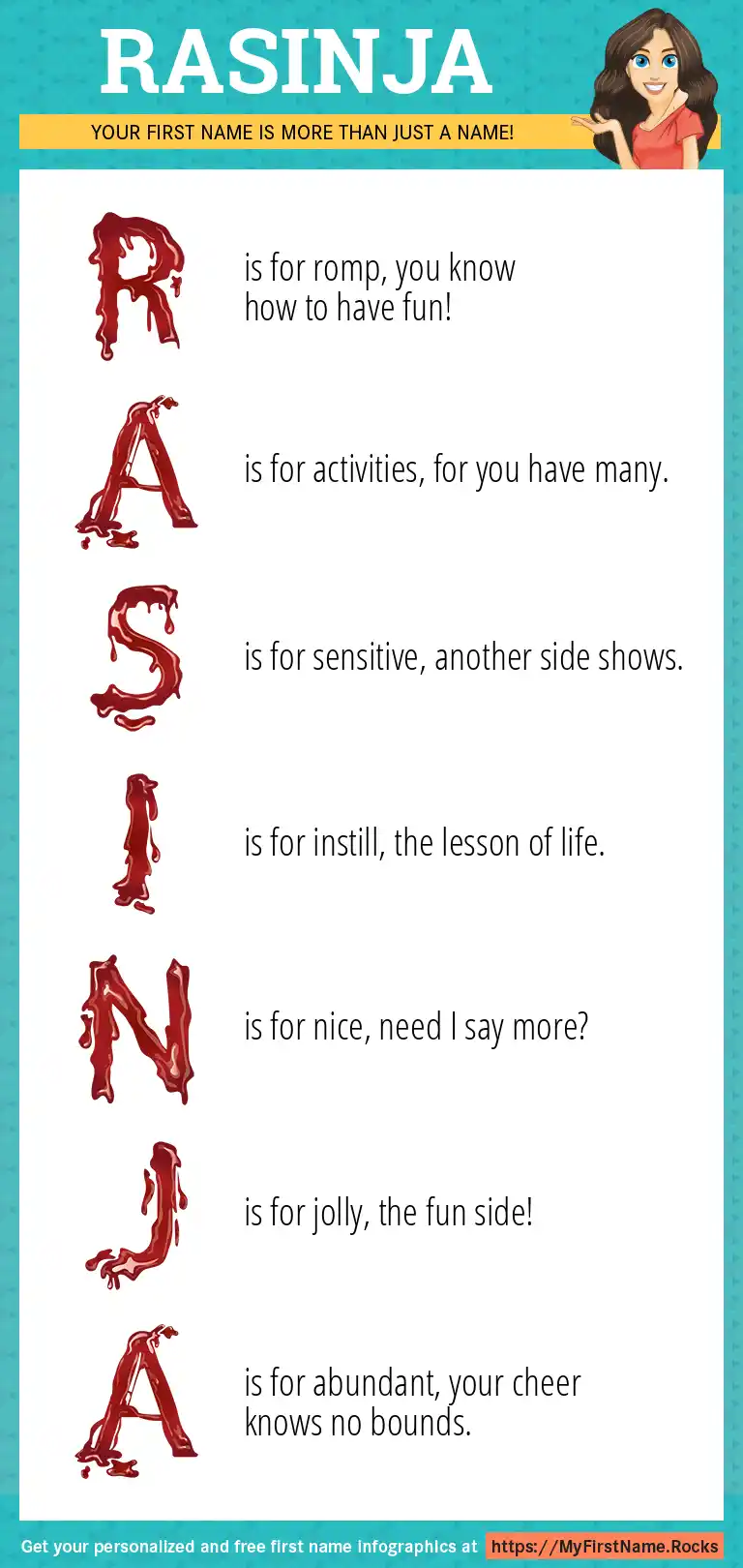 RASINJA

YOUR FIRST NAME IS MORE THAN JUST A NAME!

R is for romp, you know how to have fun!

A is for activities, for you have many.

S is for sensitive, another side shows.

I is for instill, the lesson of life.

N is for nice, need I say more?

J is for jolly, the fun side!

A is for abundant, your cheer knows no bounds.

Get your personalized and free first name infographics at https://MyFirstName.Rocks