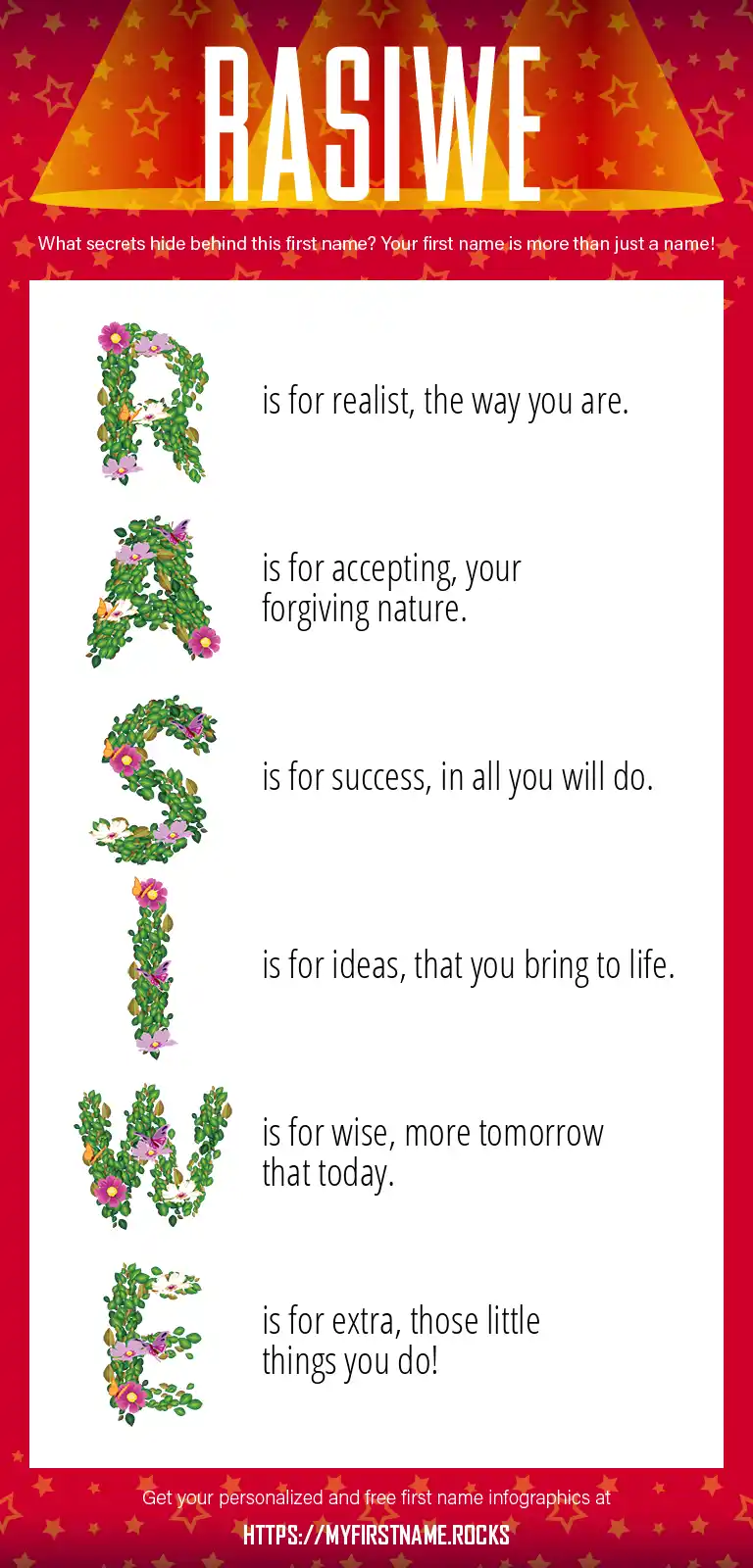 RASIWE

What secrets hide behind this first name? Your first name is more than just a name!

R is for realist, the way you are.

A is for accepting, your forgiving nature.

S is for success, in all you will do.

I is for ideas, that you bring to life.

W is for wise, more tomorrow that today.

E is for extra, those little things you do!

Get your personalized and free first name infographics at

HTTPS://MYFIRSTNAME.ROCKS