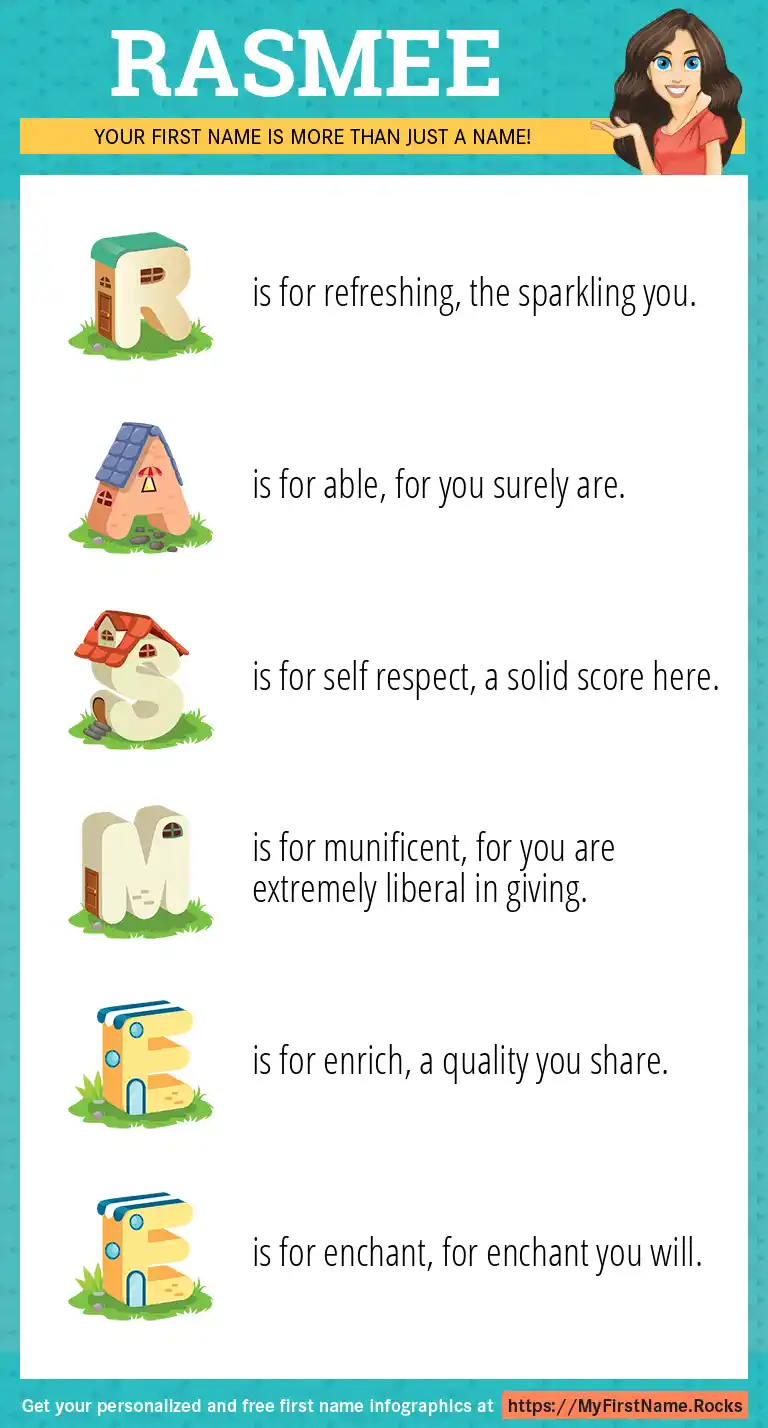 RASMEE

YOUR FIRST NAME IS MORE THAN JUST A NAME!

R is for refreshing, the sparkling you.

A is for able, for you surely are.

S is for self respect, a solid score here.

M is for munificent, for you are extremely liberal in giving.

E is for enrich, a quality you share.

E is for enchant, for enchant you will.

Get your personalized and free first name infographics at https://MyFirstName.Rocks