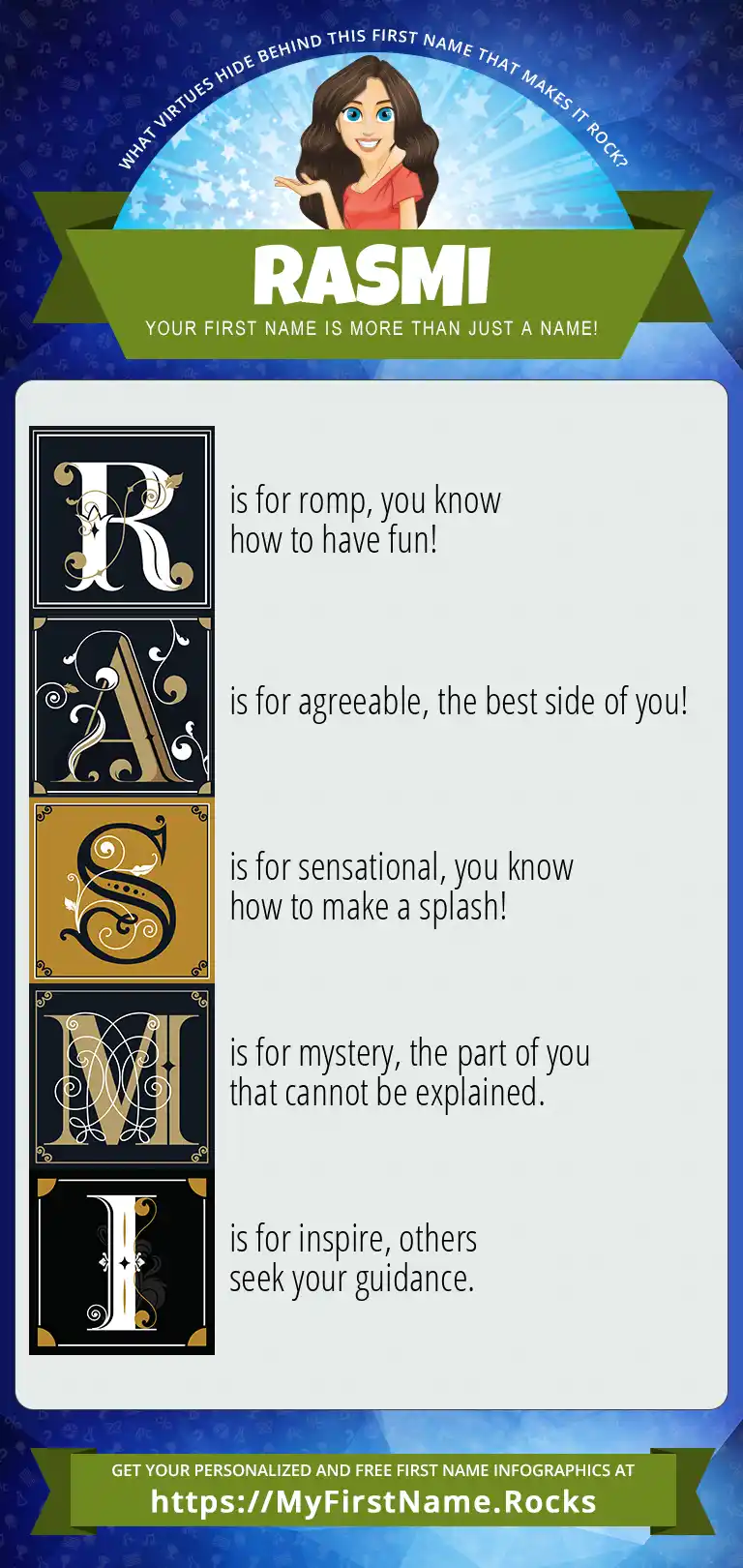 WHAT VIRTUES HIDE BEHIND THIS FIRST NAME THAT MAKES IT ROCK?

RASMI

YOUR FIRST NAME IS MORE THAN JUST A NAME!

R is for romp, you know how to have fun!

A is for agreeable, the best side of you!

S is for sensational, you know how to make a splash!

M is for mystery, the part of you that cannot be explained.

I is for inspire, others seek your guidance.

GET YOUR PERSONALIZED AND FREE FIRST NAME INFOGRAPHICS AT
https://MyFirstName.Rocks