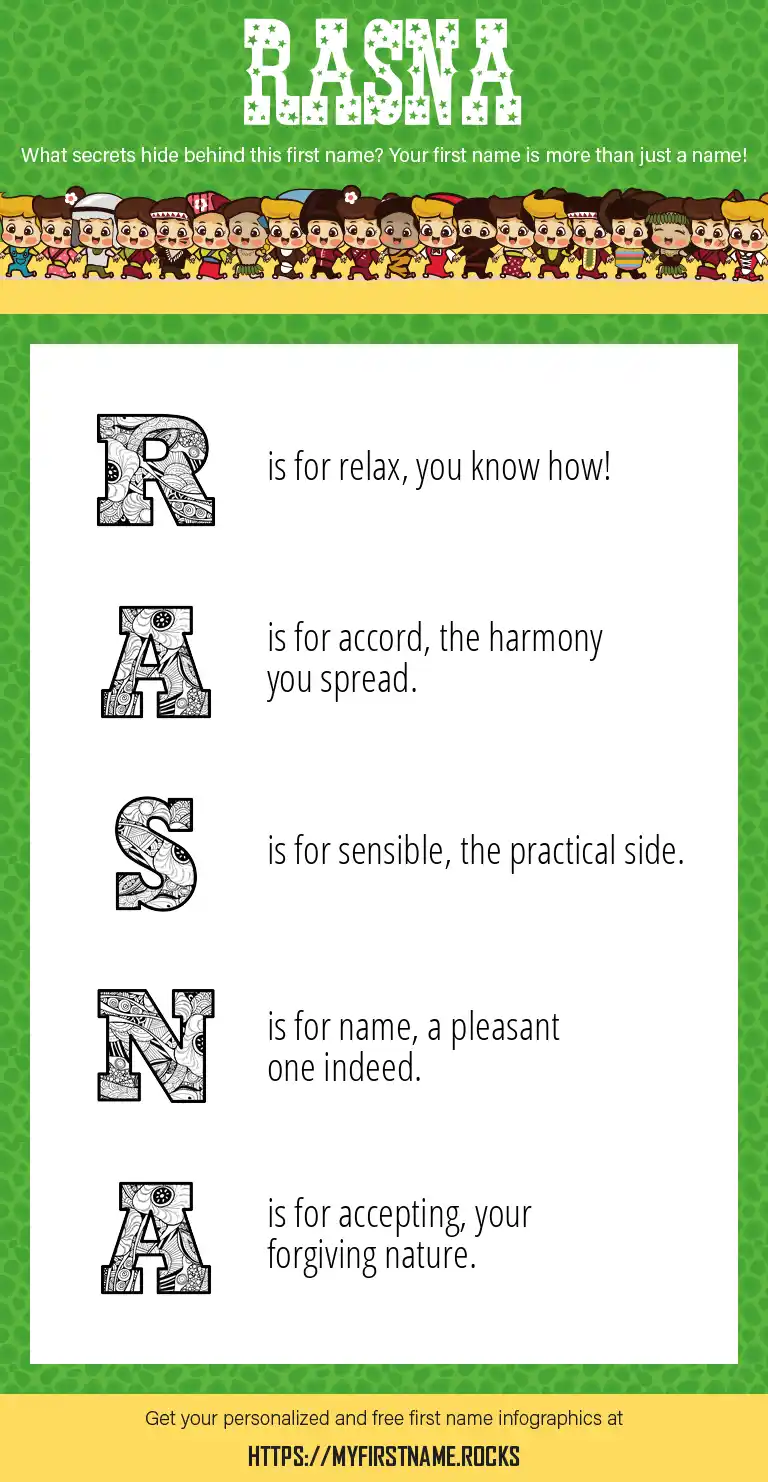 RASNA

What secrets hide behind this first name? Your first name is more than just a name!

R is for relax, you know how!

A is for accord, the harmony you spread.

S is for sensible, the practical side.

N is for name, a pleasant one indeed.

A is for accepting, your forgiving nature.

Get your personalized and free first name infographics at

HTTPS://MYFIRSTNAME.ROCKS