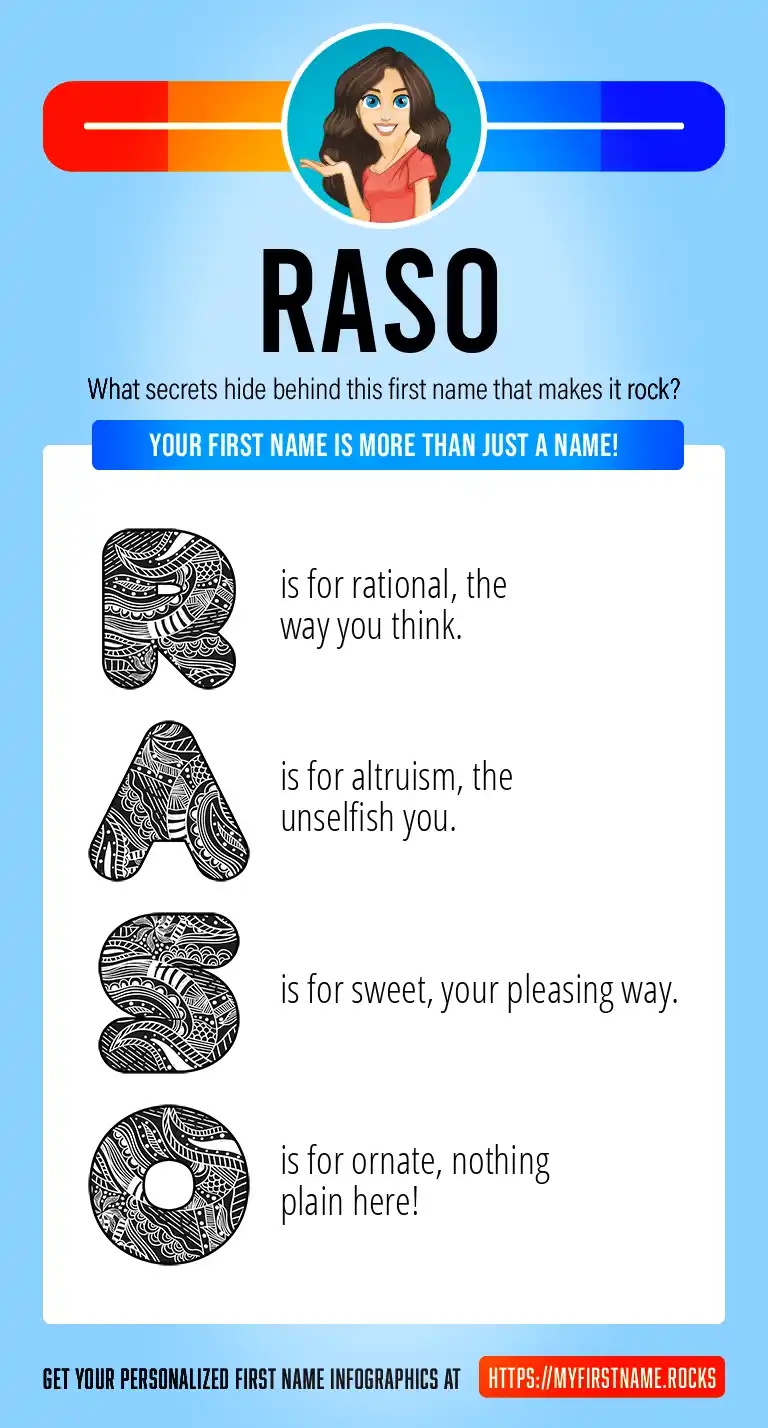 RASO

What secrets hide behind this first name that makes it rock?

YOUR FIRST NAME IS MORE THAN JUST A NAME!

R is for rational, the way you think.

A is for altruism, the unselfish you.

S is for sweet, your pleasing way.

O is for ornate, nothing plain here!

GET YOUR PERSONALIZED FIRST NAME INFOGRAPHICS AT HTTPS://MYFIRSTNAME.ROCKS