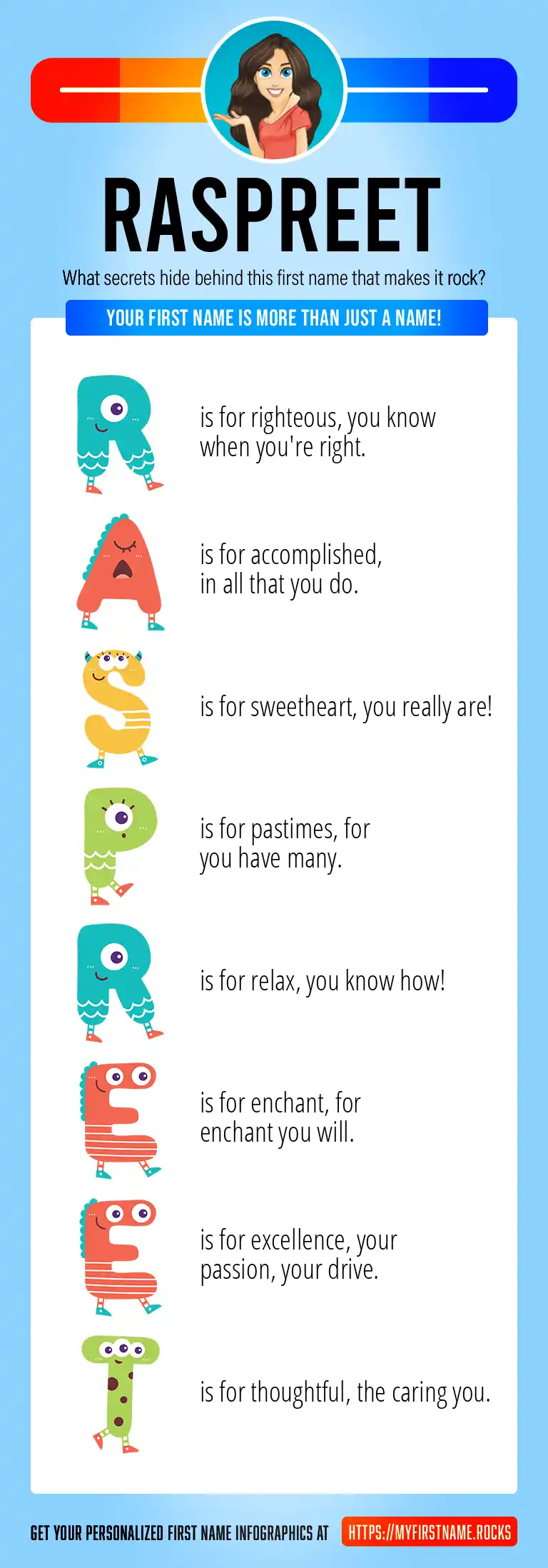 RASPREET

What secrets hide behind this first name that makes it rock?

YOUR FIRST NAME IS MORE THAN JUST A NAME!

R is for righteous, you know when you're right.

A is for accomplished, in all that you do.

S is for sweetheart, you really are!

P is for pastimes, for you have many.

R is for relax, you know how!

E is for enchant, for enchant you will.

E is for excellence, your passion, your drive.

T is for thoughtful, the caring you.

GET YOUR PERSONALIZED FIRST NAME INFOGRAPHICS AT HTTPS://MYFIRSTNAME.ROCKS