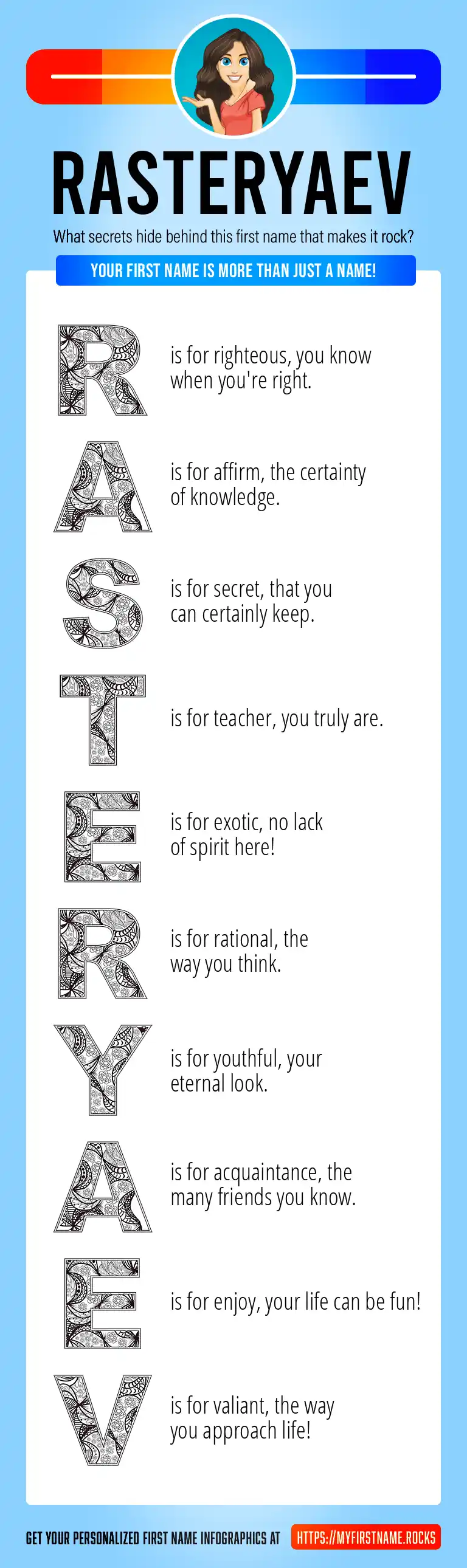 RASTERYAEV

What secrets hide behind this first name that makes it rock?

YOUR FIRST NAME IS MORE THAN JUST A NAME!

R is for righteous, you know when you're right.

A is for affirm, the certainty of knowledge.

S is for secret, that you can certainly keep.

T is for teacher, you truly are.

E is for exotic, no lack of spirit here!

R is for rational, the way you think.

Y is for youthful, your eternal look.

A is for acquaintance, the many friends you know.

E is for enjoy, your life can be fun!

V is for valiant, the way you approach life!

GET YOUR PERSONALIZED FIRST NAME INFOGRAPHICS AT HTTPS://MYFIRSTNAME.ROCKS