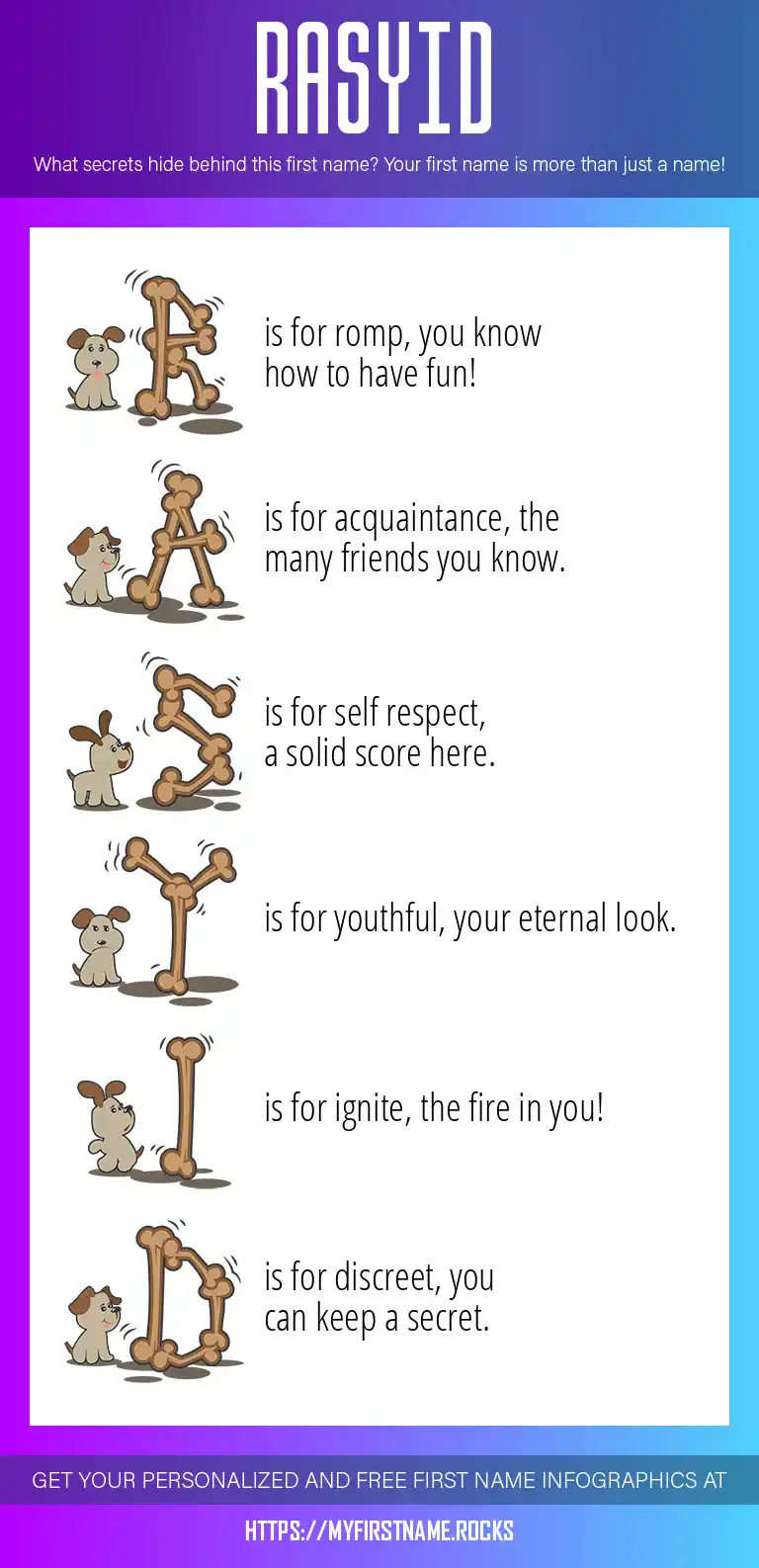 RASYID

What secrets hide behind this first name? Your first name is more than just a name!

R is for romp, you know how to have fun!

A is for acquaintance, the many friends you know.

S is for self respect, a solid score here.

Y is for youthful, your eternal look.

I is for ignite, the fire in you!

D is for discreet, you can keep a secret.

GET YOUR PERSONALIZED AND FREE FIRST NAME INFOGRAPHICS AT

HTTPS://MYFIRSTNAME.ROCKS