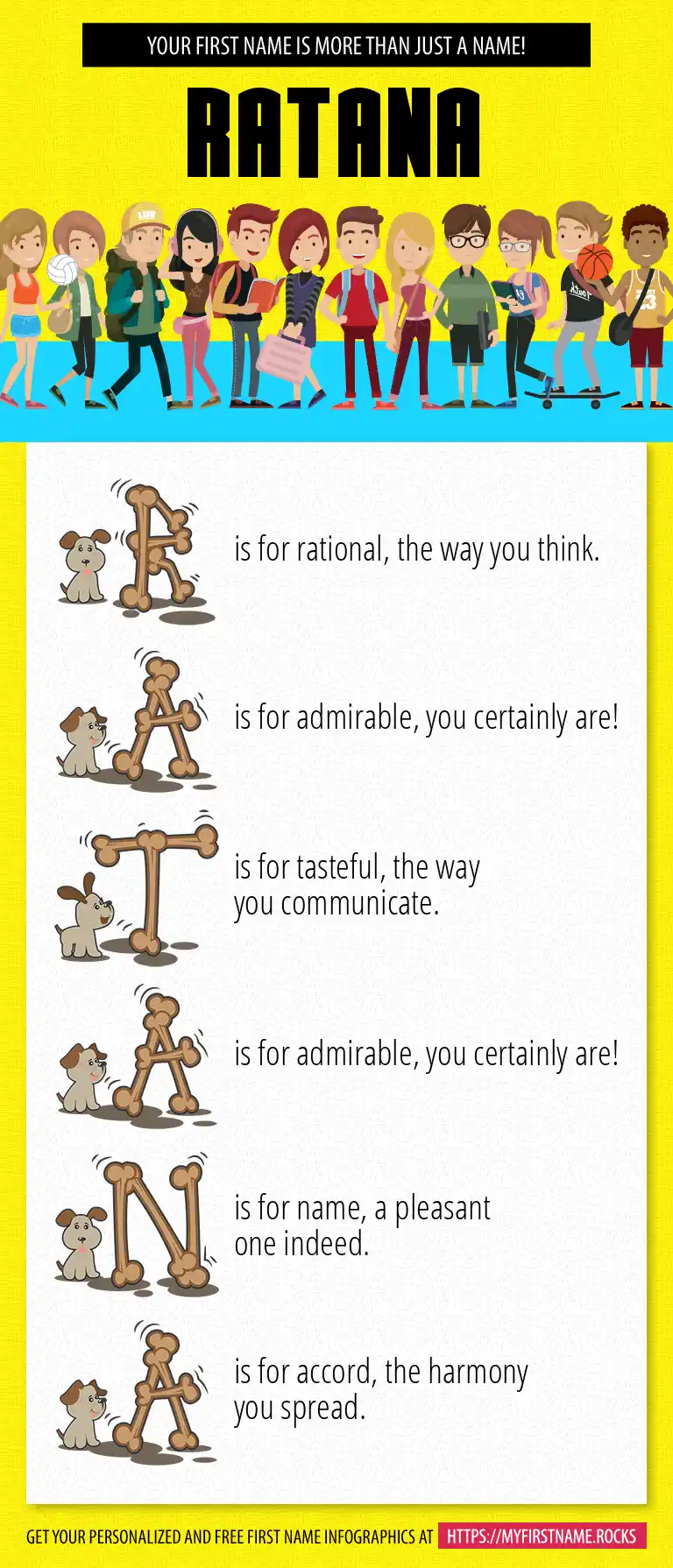 YOUR FIRST NAME IS MORE THAN JUST A NAME!

RATANA

R is for rational, the way you think.

A is for admirable, you certainly are!

T is for tasteful, the way you communicate.

A is for admirable, you certainly are!

N is for name, a pleasant one indeed.

A is for accord, the harmony you spread.

GET YOUR PERSONALIZED AND FREE FIRST NAME INFOGRAPHICS AT HTTPS://MYFIRSTNAME.ROCKS