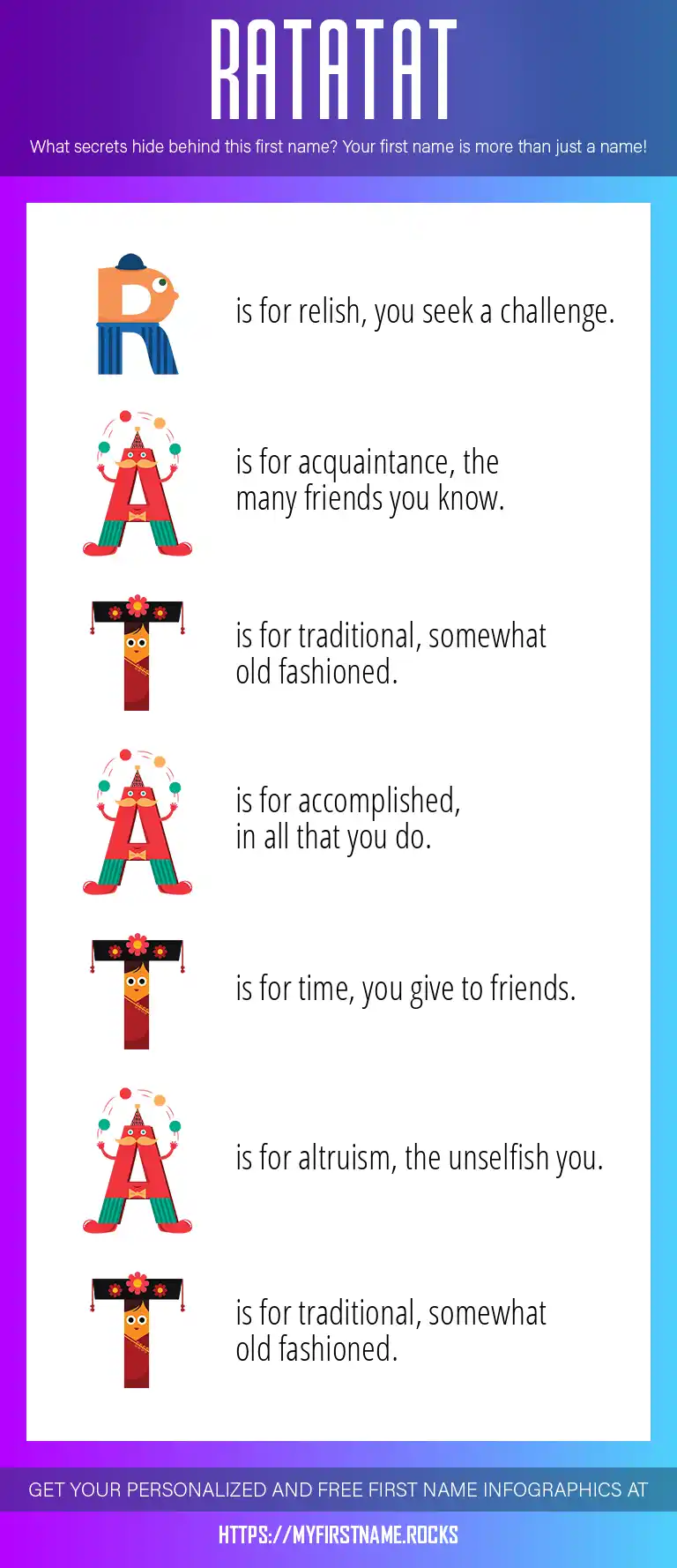 RATATAT

What secrets hide behind this first name? Your first name is more than just a name!

R is for relish, you seek a challenge.

A is for acquaintance, the many friends you know.

T is for traditional, somewhat old fashioned.

A is for accomplished, in all that you do.

T is for time, you give to friends.

A is for altruism, the unselfish you.

T is for traditional, somewhat old fashioned.

GET YOUR PERSONALIZED AND FREE FIRST NAME INFOGRAPHICS AT

HTTPS://MYFIRSTNAME.ROCKS